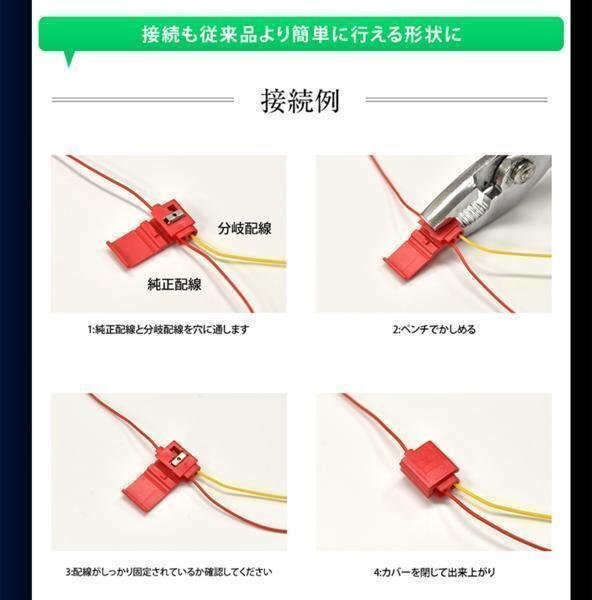 接続も従来品より簡単に行える形状に

接続例

分岐配線

純正配線

1:純正配線と分岐配線を穴に通します

2:ペンチでかしめる

3:配線がしっかり固定されているか確認してください

4:カバーを閉じて出来上がり