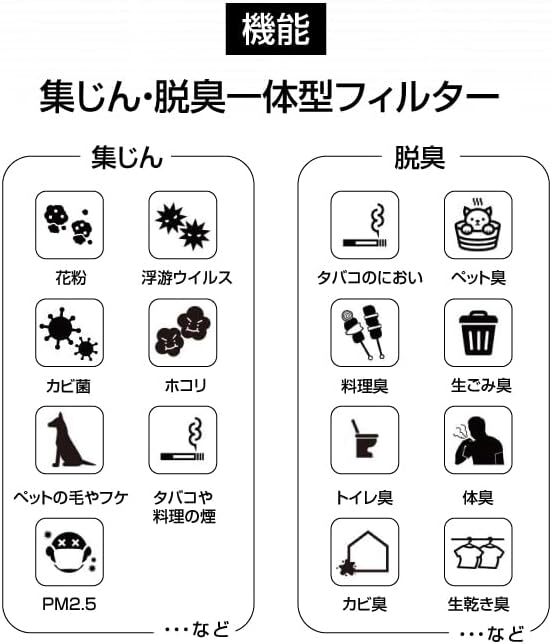 機能

集じん・脱臭一体型フィルター

集じん

花粉

浮遊ウイルス

カビ菌

ホコリ

ペットの毛やフケ

タバコや料理の煙

PM2.5

・・・など

脱臭

タバコのにおい

ペット臭

料理臭

生ごみ臭

トイレ臭

体臭

カビ臭

生乾き臭

・・・など