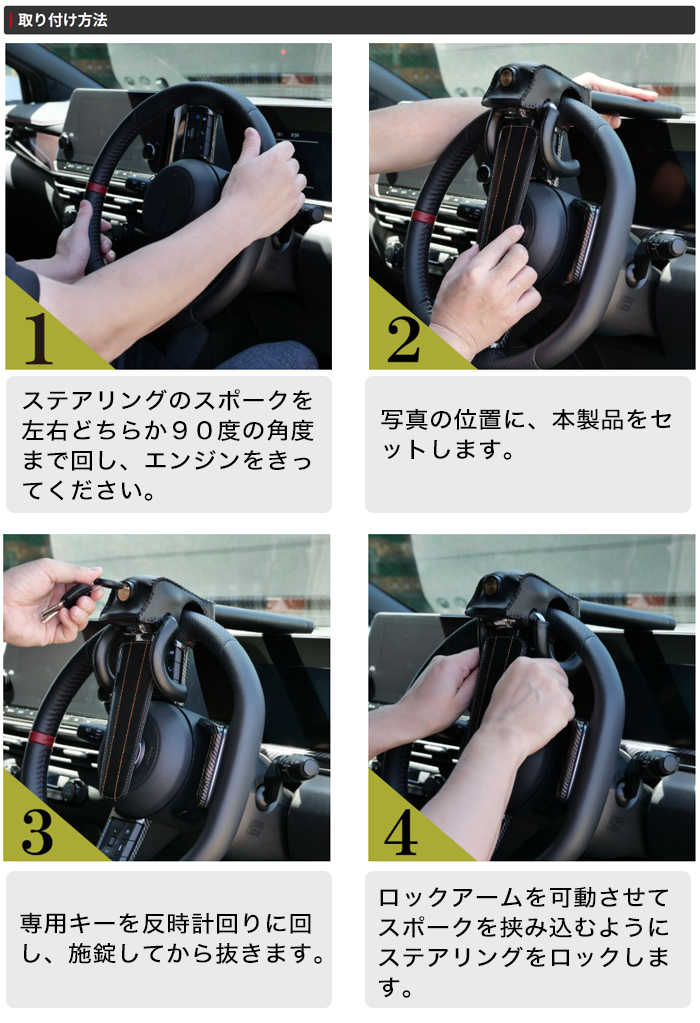 取り付け方法

1

ステアリングのスポークを左右どちらか９０度の角度まで回し、エンジンをきってください。

2

写真の位置に、本製品をセットします。

3

専用キーを反時計回りに回し、施錠してから抜きます。

4

ロックアームを可動させてスポークを挟み込むようにステアリングをロックします。