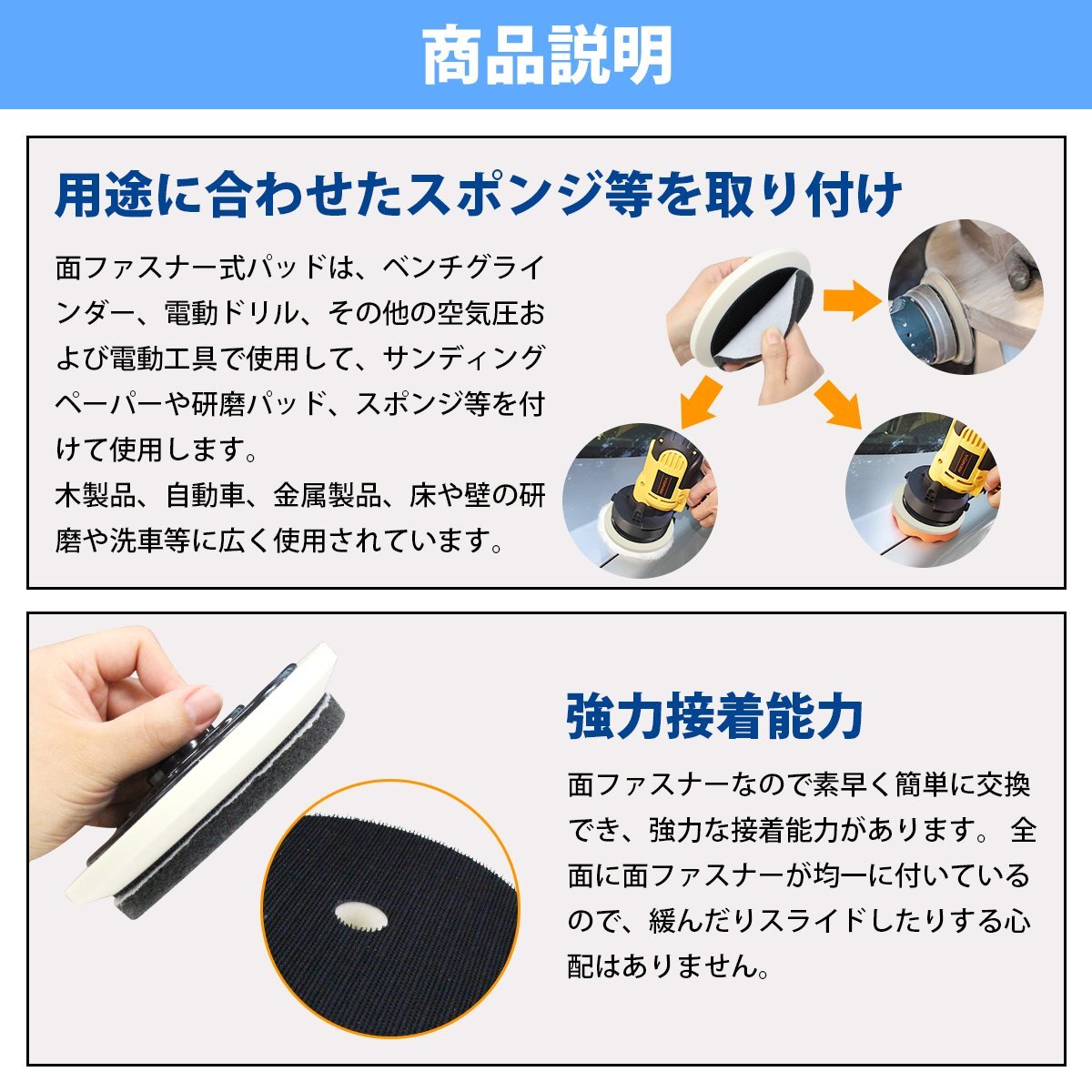 商品説明

用途に合わせたスポンジ等を取り付け

面ファスナー式パッドは、ベンチグラインダー、電動ドリル、その他の空気圧および電動工具で使用して、サンディングペーパーや研磨パッド、スポンジ等を付けて使用します。
木製品、自動車、金属製品、床や壁の研磨や洗車等に広く使用されています。

強力接着能力

面ファスナーなので素早く簡単に交換でき、強力な接着能力があります。 全面に面ファスナーが均一に付いているので、緩んだりスライドしたりする心配はありません。