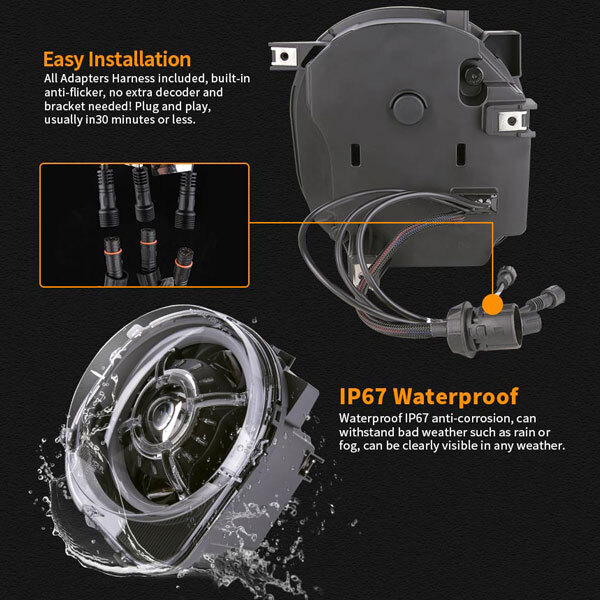 Easy Installation
All Adapters Harness included, built-in anti-flicker, no extra decoder and bracket needed! Plug and play, usually in30 minutes or less.

IP67 Waterproof
Waterproof IP67 anti-corrosion, can withstand bad weather such as rain or fog, can be clearly visible in any weather.