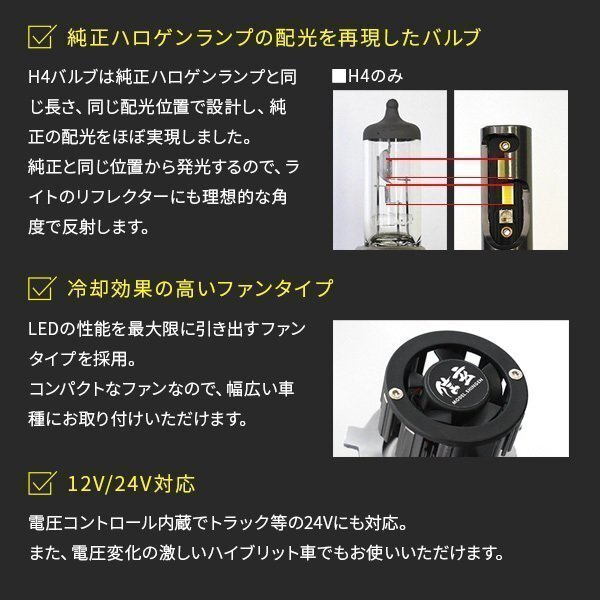 純正ハロゲンランプの配光を再現したバルブ

H4バルブは純正ハロゲンランプと同じ長さ、同じ配光位置で設計し、純正の配光をほぼ実現しました。
純正と同じ位置から発光するので、ライトのリフレクターにも理想的な角度で反射します。

■H4のみ

冷却効果の高いファンタイプ

LEDの性能を最大限に引き出すファンタイプを採用。
コンパクトなファンなので、幅広い車種にお取り付けいただけます。

信玄
MODEL SHINGEN

12V/24V対応

電圧コントロール内蔵でトラック等の24Vにも対応。
また、電圧変化の激しいハイブリット車でもお使いいただけます。