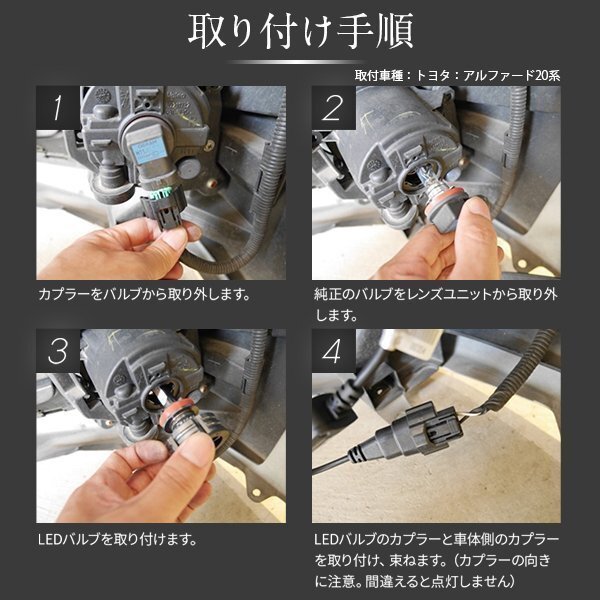 取り付け手順

取付車種：トヨタ：アルファード20系

1

カプラーをバルブから取り外します。

2

純正のバルブをレンズユニットから取り外します。

3

LEDバルブを取り付けます。

4

LEDバルブのカプラーと車体側のカプラーを取り付け、束ねます。（カプラーの向きに注意。間違えると点灯しません）