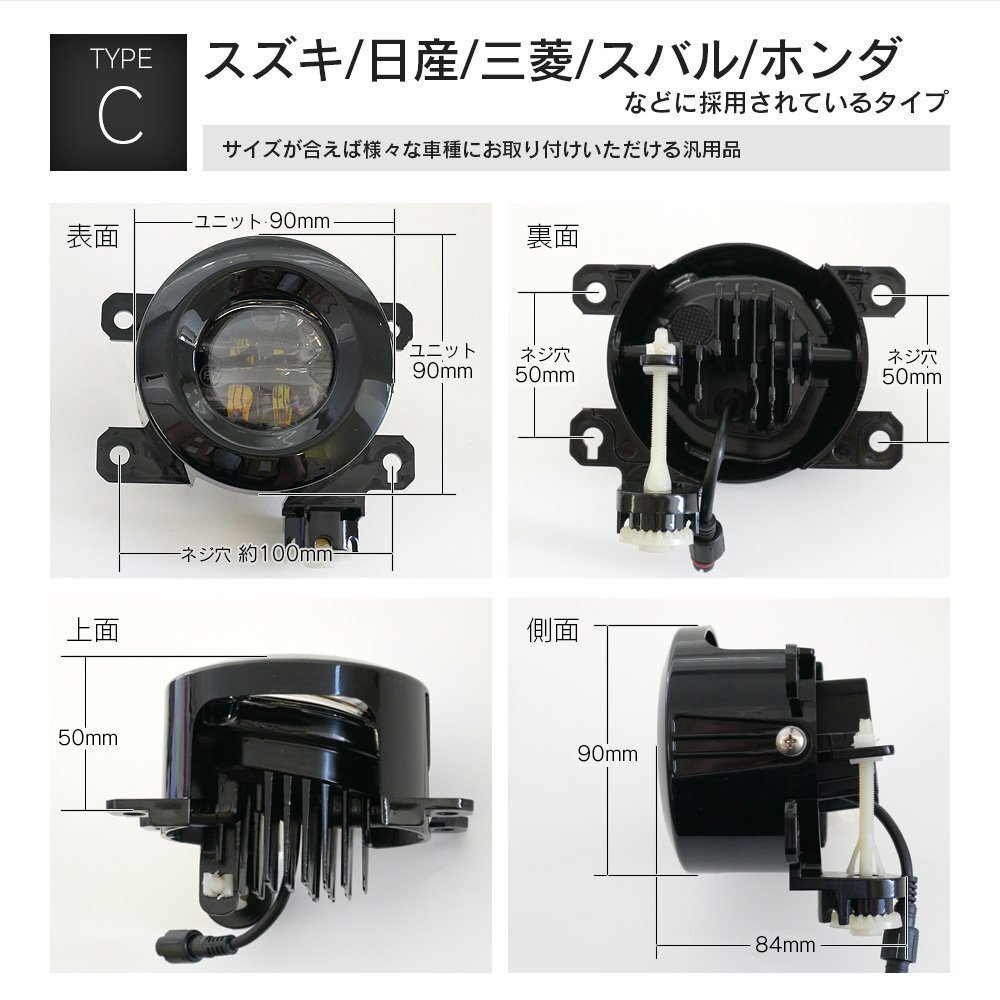 TYPE
C

スズキ/日産/三菱/スバル/ホンダ
などに採用されているタイプ

サイズが合えば様々な車種にお取り付けいただける汎用品

表面
ユニット 90mm
ユニット
90mm
ネジ穴 約100mm

裏面
ネジ穴
50mm
ネジ穴
50mm

上面
50mm

側面
90mm
84mm