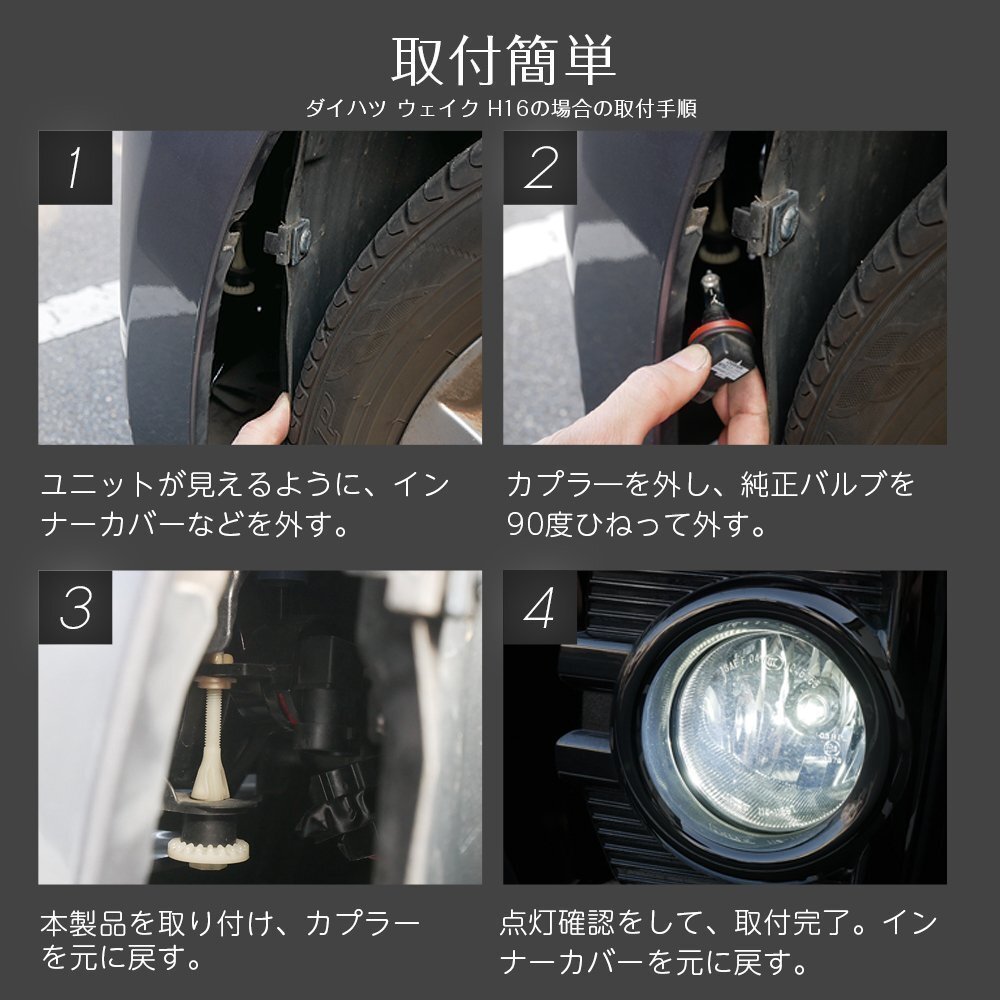 取付簡単
ダイハツ ウェイク H16の場合の取付手順

1

ユニットが見えるように、インナーカバーなどを外す。

2

カプラーを外し、純正バルブを90度ひねって外す。

3

本製品を取り付け、カプラーを元に戻す。

4

点灯確認をして、取付完了。インナーカバーを元に戻す。