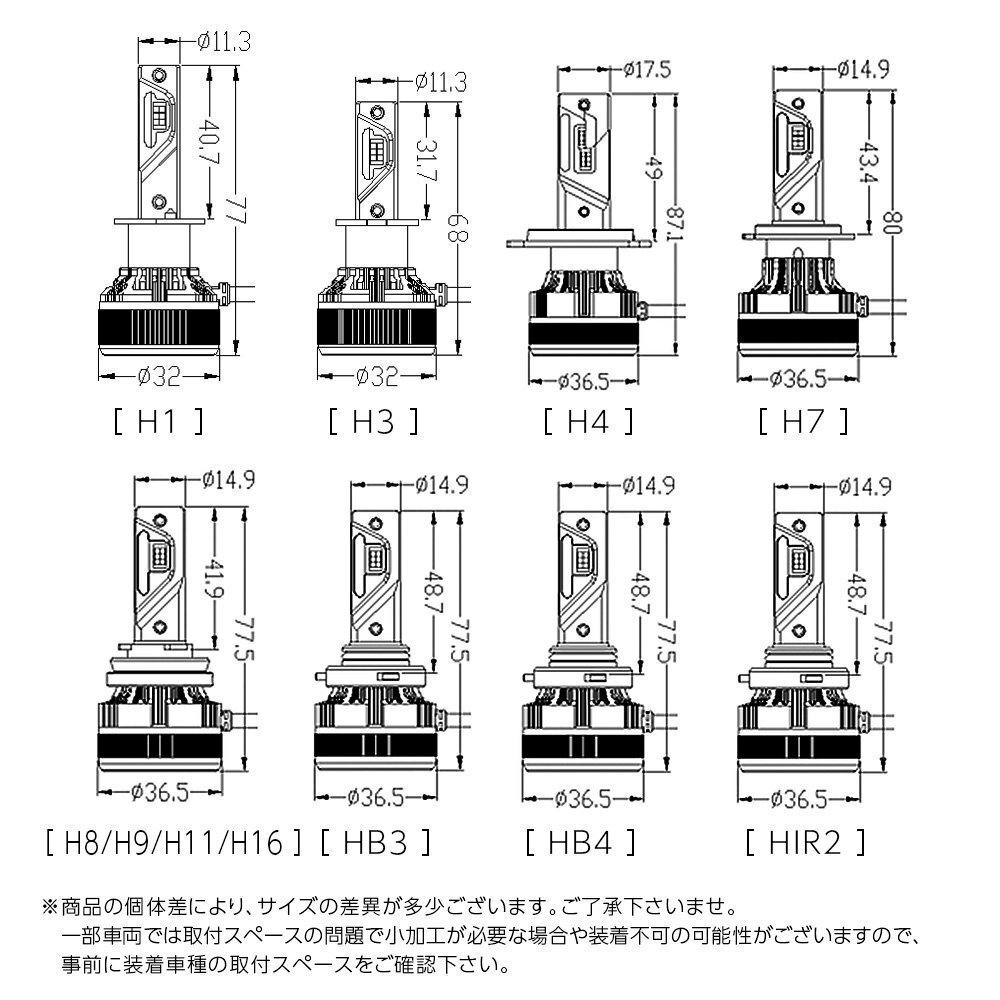 ø11.3
40.7
77
ø32
[ H1 ]

ø11.3
31.7
68
ø32
[ H3 ]

ø17.5
49
87.1
ø36.5
[ H4 ]

ø14.9
43.4
80
ø36.5
[ H7 ]

ø14.9
41.9
77.5
ø36.5
[ H8/H9/H11/H16 ]

ø14.9
48.7
77.5
ø36.5
[ HB3 ]

ø14.9
48.7
77.5
ø36.5
[ HB4 ]

ø14.9
48.7
77.5
ø36.5
[ HIR2 ]

※商品の個体差により、サイズの差異が多少ございます。ご了承下さいませ。
一部車両では取付スペースの問題で小加工が必要な場合や装着不可の可能性がございますので、
事前に装着車種の取付スペースをご確認下さい。