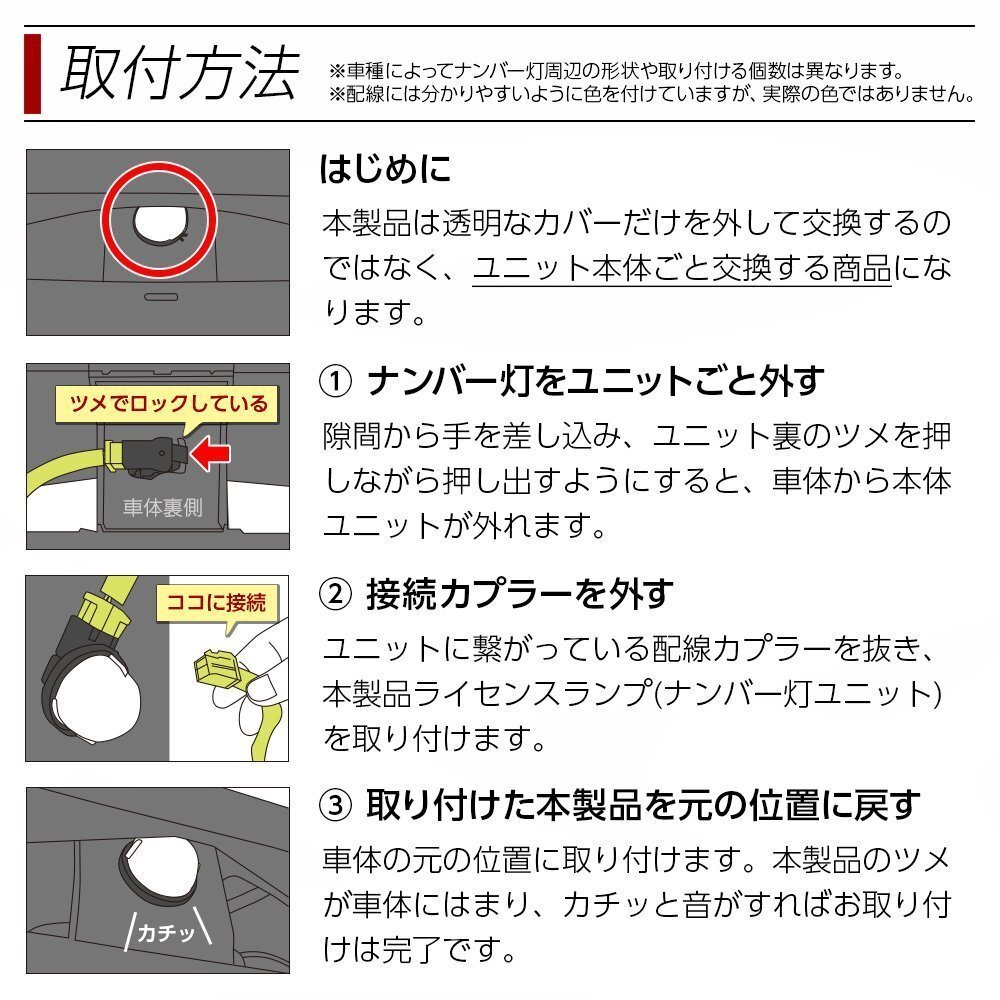 取付方法

※車種によってナンバー灯周辺の形状や取り付ける個数は異なります。
※配線には分かりやすいように色を付けていますが、実際の色ではありません。

はじめに

本製品は透明なカバーだけを外して交換するのではなく、ユニット本体ごと交換する商品になります。

ツメでロックしている

車体裏側

① ナンバー灯をユニットごと外す

隙間から手を差し込み、ユニット裏のツメを押しながら押し出すようにすると、車体から本体ユニットが外れます。

ココに接続

② 接続カプラーを外す

ユニットに繋がっている配線カプラーを抜き、本製品ライセンスランプ(ナンバー灯ユニット)を取り付けます。

カチッ

③ 取り付けた本製品を元の位置に戻す

車体の元の位置に取り付けます。本製品のツメが車体にはまり、カチッと音がすればお取り付けは完了です。