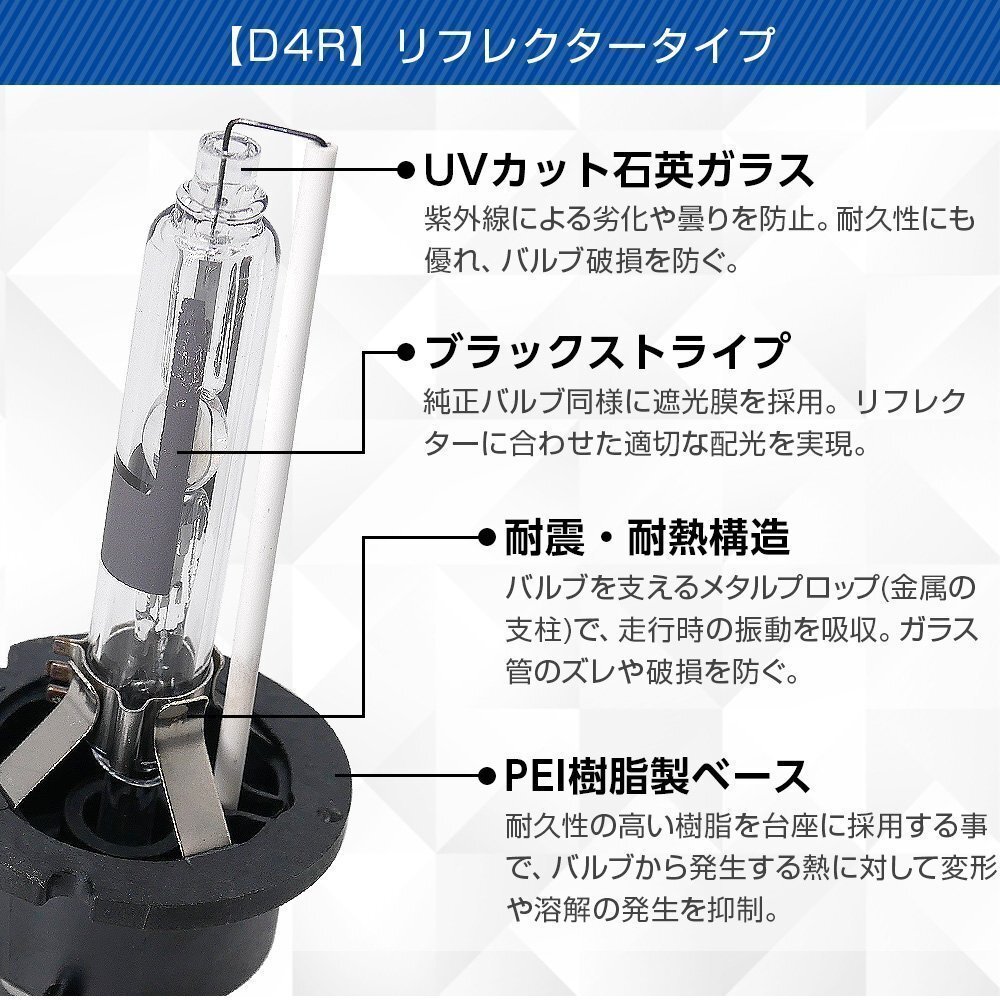 【D4R】リフレクタータイプ

UVカット石英ガラス
紫外線による劣化や曇りを防止。耐久性にも優れ、バルブ破損を防ぐ。

ブラックストライプ
純正バルブ同様に遮光膜を採用。リフレクターに合わせた適切な配光を実現。

耐震・耐熱構造
バルブを支えるメタルプロップ(金属の支柱)で、走行時の振動を吸収。ガラス管のズレや破損を防ぐ。

PEI樹脂製ベース
耐久性の高い樹脂を台座に採用する事で、バルブから発生する熱に対して変形や溶解の発生を抑制。