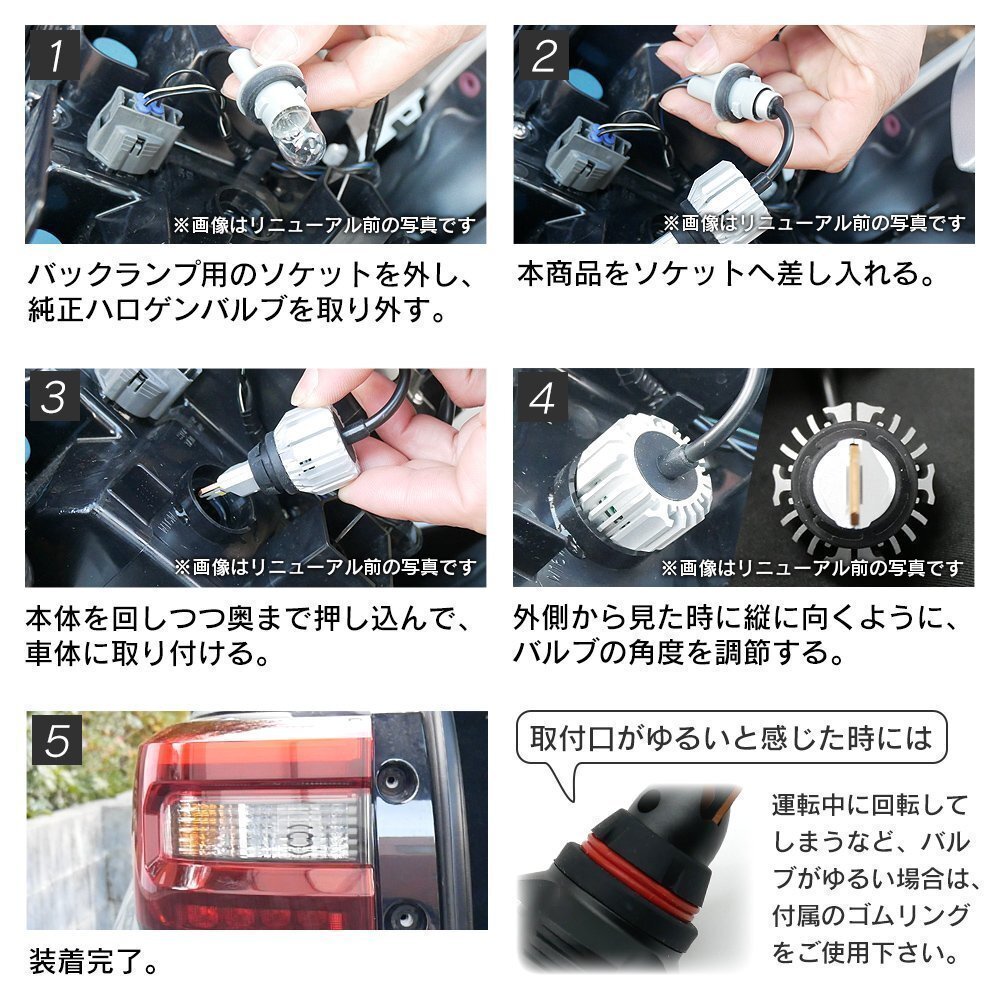 1

※画像はリニューアル前の写真です

バックランプ用のソケットを外し、純正ハロゲンバルブを取り外す。

2

※画像はリニューアル前の写真です

本商品をソケットへ差し入れる。

3

※画像はリニューアル前の写真です

本体を回しつつ奥まで押し込んで、車体に取り付ける。

4

※画像はリニューアル前の写真です

外側から見た時に縦に向くように、バルブの角度を調節する。

5

装着完了。

取付口がゆるいと感じた時には

運転中に回転してしまうなど、バルブがゆるい場合は、付属のゴムリングをご使用下さい。