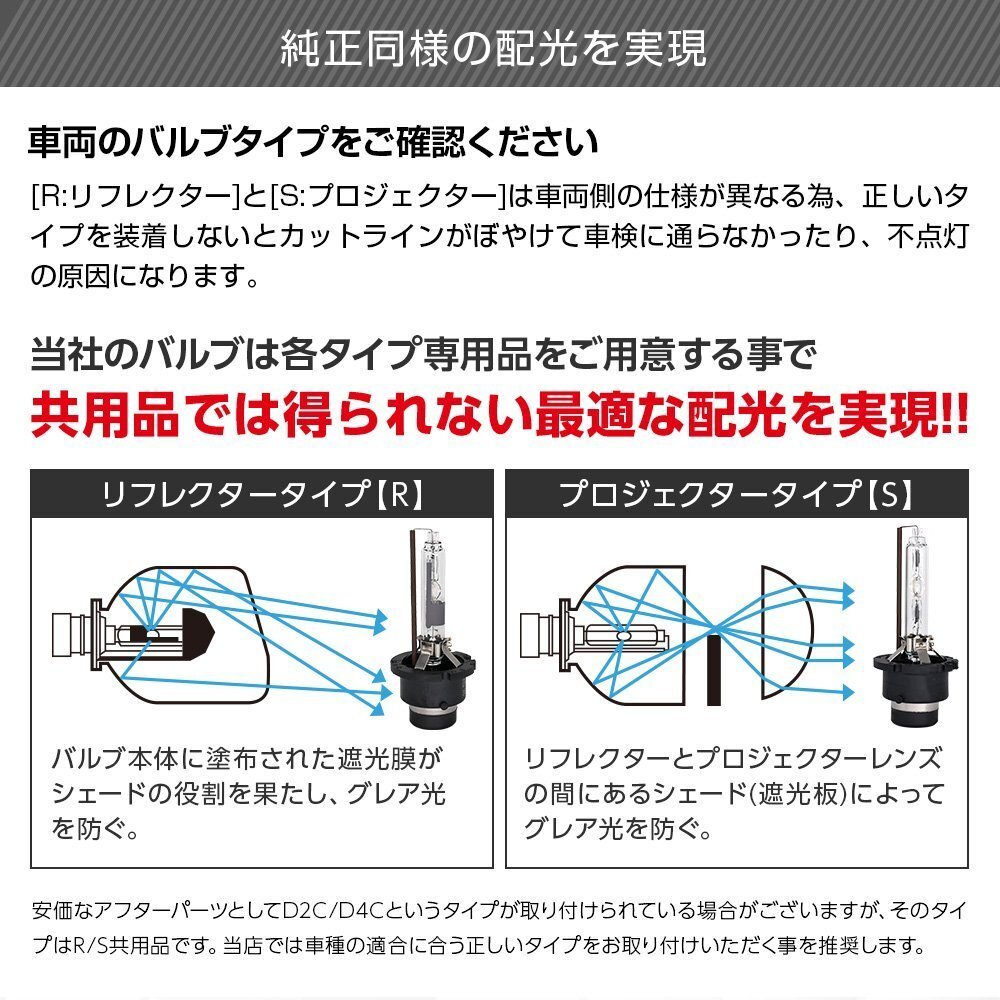 純正同様の配光を実現

車両のバルブタイプをご確認ください

[R:リフレクター]と[S:プロジェクター]は車両側の仕様が異なる為、正しいタイプを装着しないとカットラインがぼやけて車検に通らなかったり、不点灯の原因になります。

当社のバルブは各タイプ専用品をご用意する事で
共用品では得られない最適な配光を実現!!

リフレクタータイプ【R】

バルブ本体に塗布された遮光膜がシェードの役割を果たし、グレア光を防ぐ。

プロジェクタータイプ【S】

リフレクターとプロジェクターレンズの間にあるシェード(遮光板)によってグレア光を防ぐ。

安価なアフターパーツとしてD2C/D4Cというタイプが取り付けられている場合がございますが、そのタイプはR/S共用品です。当店では車種の適合に合う正しいタイプをお取り付けいただく事を推奨します。