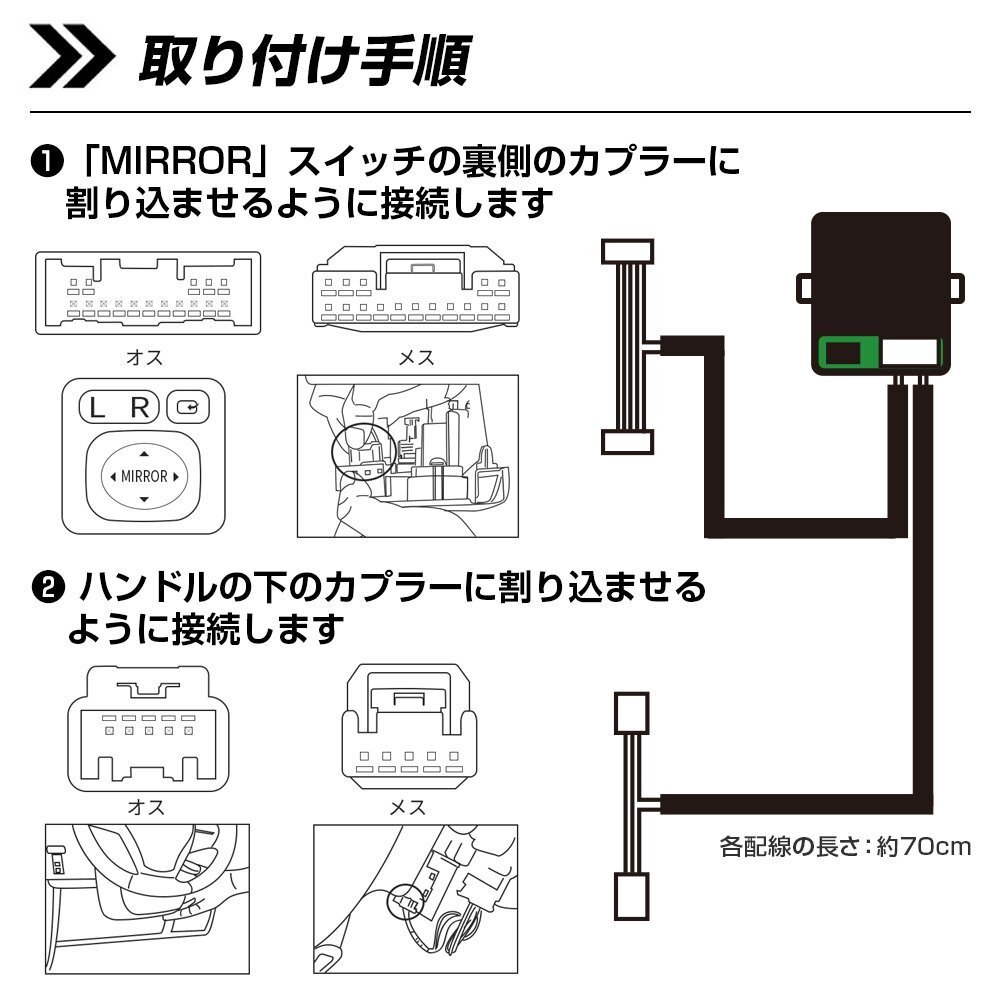 取り付け手順

❶「MIRROR」スイッチの裏側のカプラーに割り込ませるように接続します

オス

メス

L R

MIRROR

❷ ハンドルの下のカプラーに割り込ませるように接続します

オス

メス

各配線の長さ：約70cm