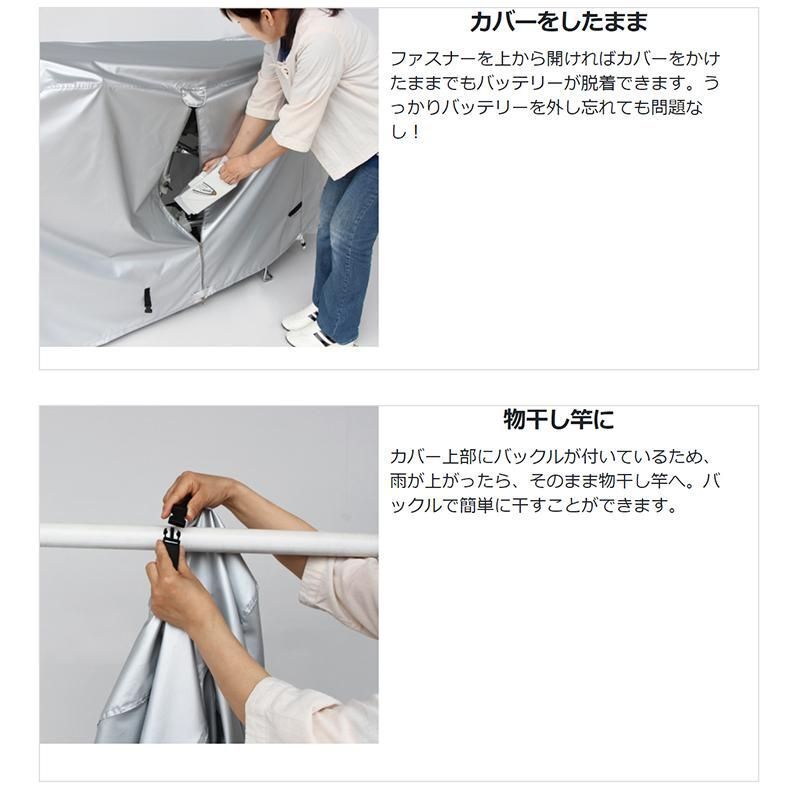 カバーをしたまま

ファスナーを上から開ければカバーをかけたままでもバッテリーが脱着できます。うっかりバッテリーを外し忘れても問題なし！

物干し竿に

カバー上部にバックルが付いているため、雨が上がったら、そのまま物干し竿へ。バックルで簡単に干すことができます。