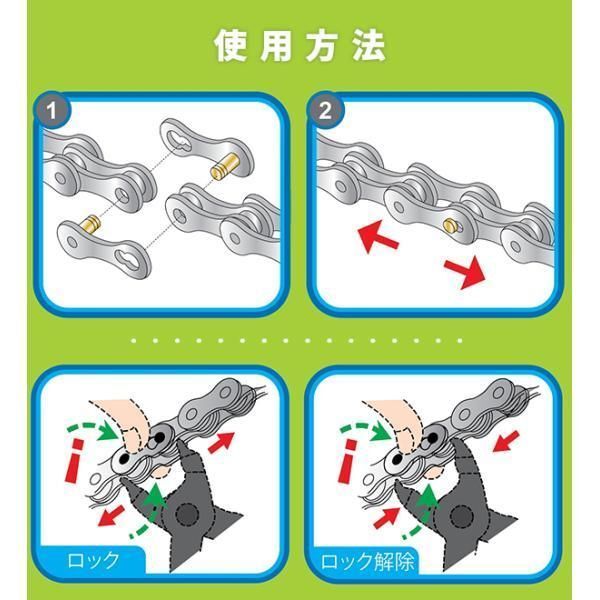 使用方法

1

2

ロック

ロック解除