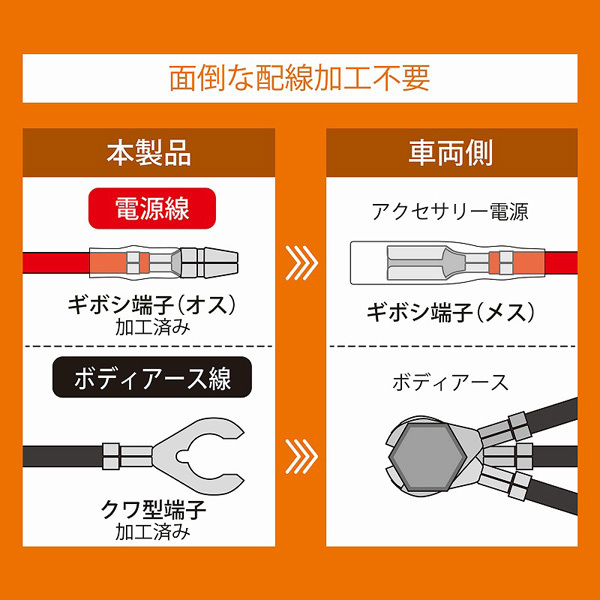 面倒な配線加工不要

本製品

電源線

ギボシ端子(オス)
加工済み

ボディアース線

クワ型端子
加工済み

車両側

アクセサリー電源

ギボシ端子(メス)

ボディアース