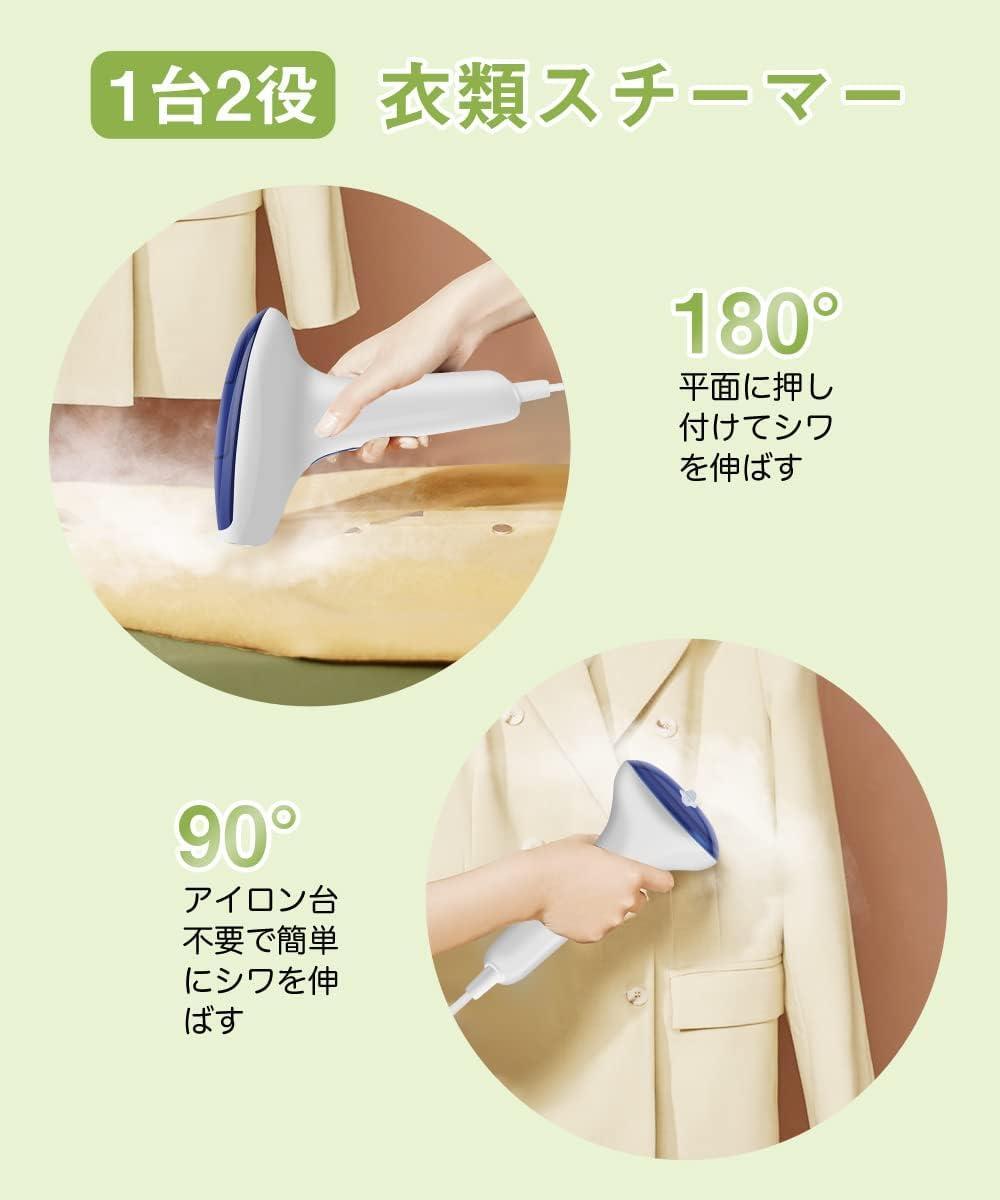 1台2役 衣類スチーマー

180°
平面に押し付けてシワを伸ばす

90°
アイロン台不要で簡単にシワを伸ばす