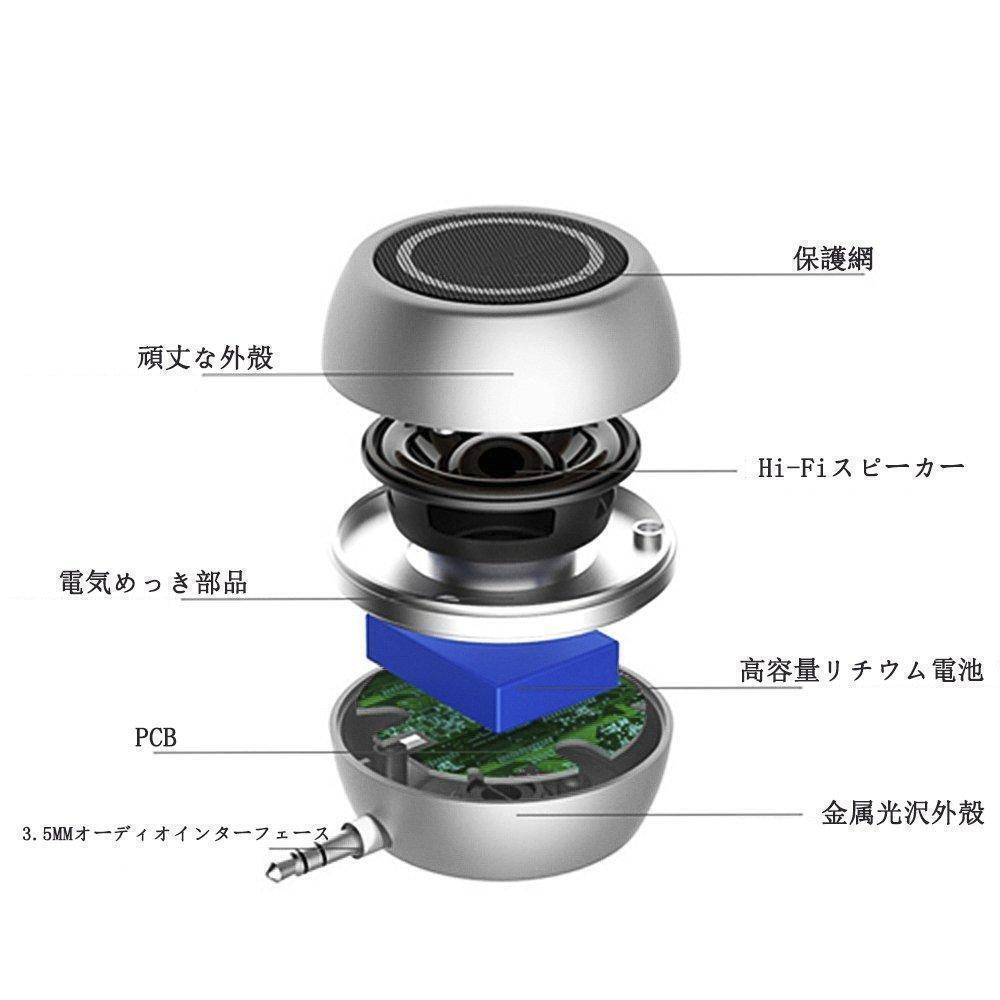 保護網

頑丈な外殻

Hi-Fiスピーカー

電気めっき部品

高容量リチウム電池

PCB

金属光沢外殻

3.5MMオーディオインターフェース