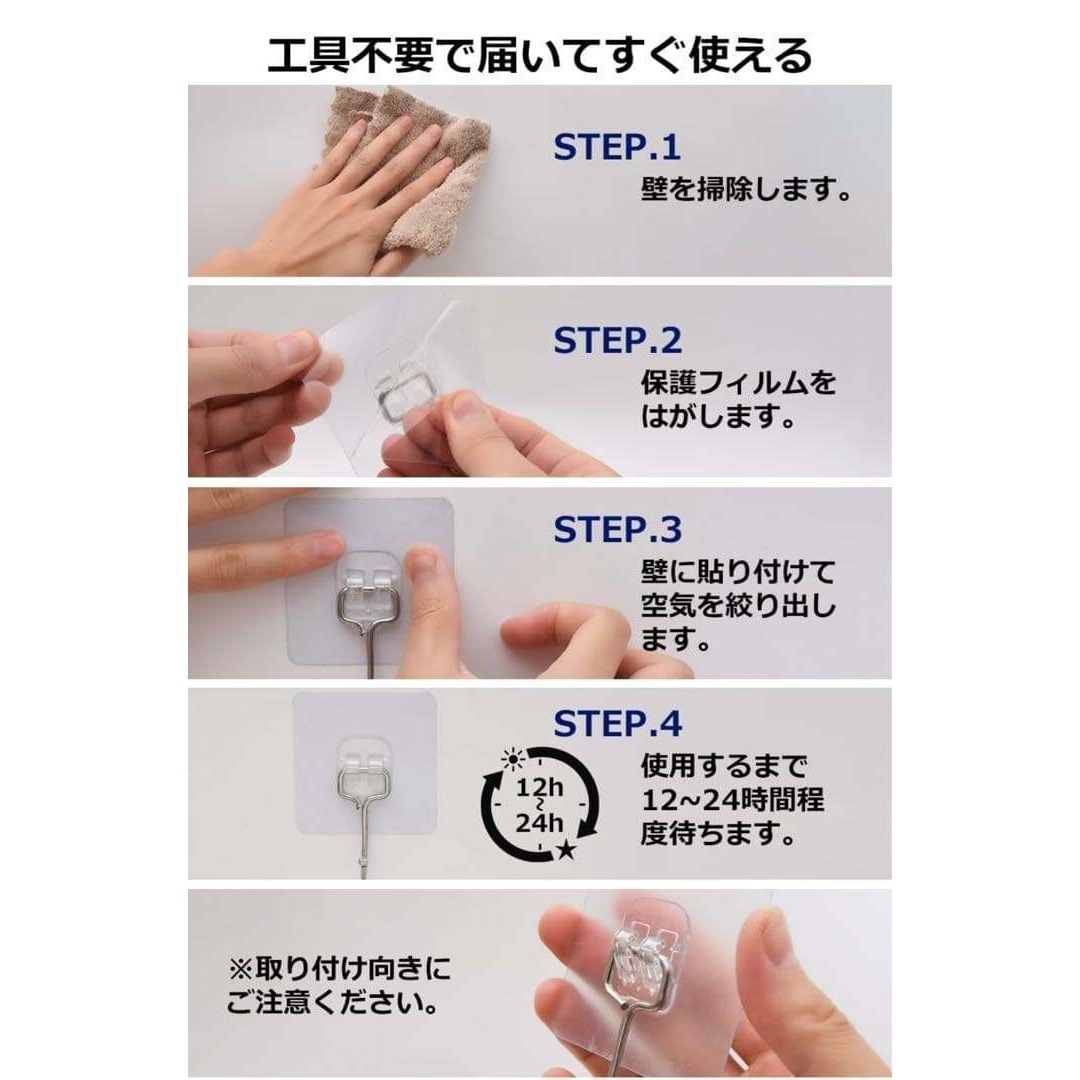 工具不要で届いてすぐ使える

STEP.1
壁を掃除します。

STEP.2
保護フィルムをはがします。

STEP.3
壁に貼り付けて空気を絞り出します。

STEP.4
12h
~
24h
使用するまで12~24時間程度待ちます。

※取り付け向きにご注意ください。