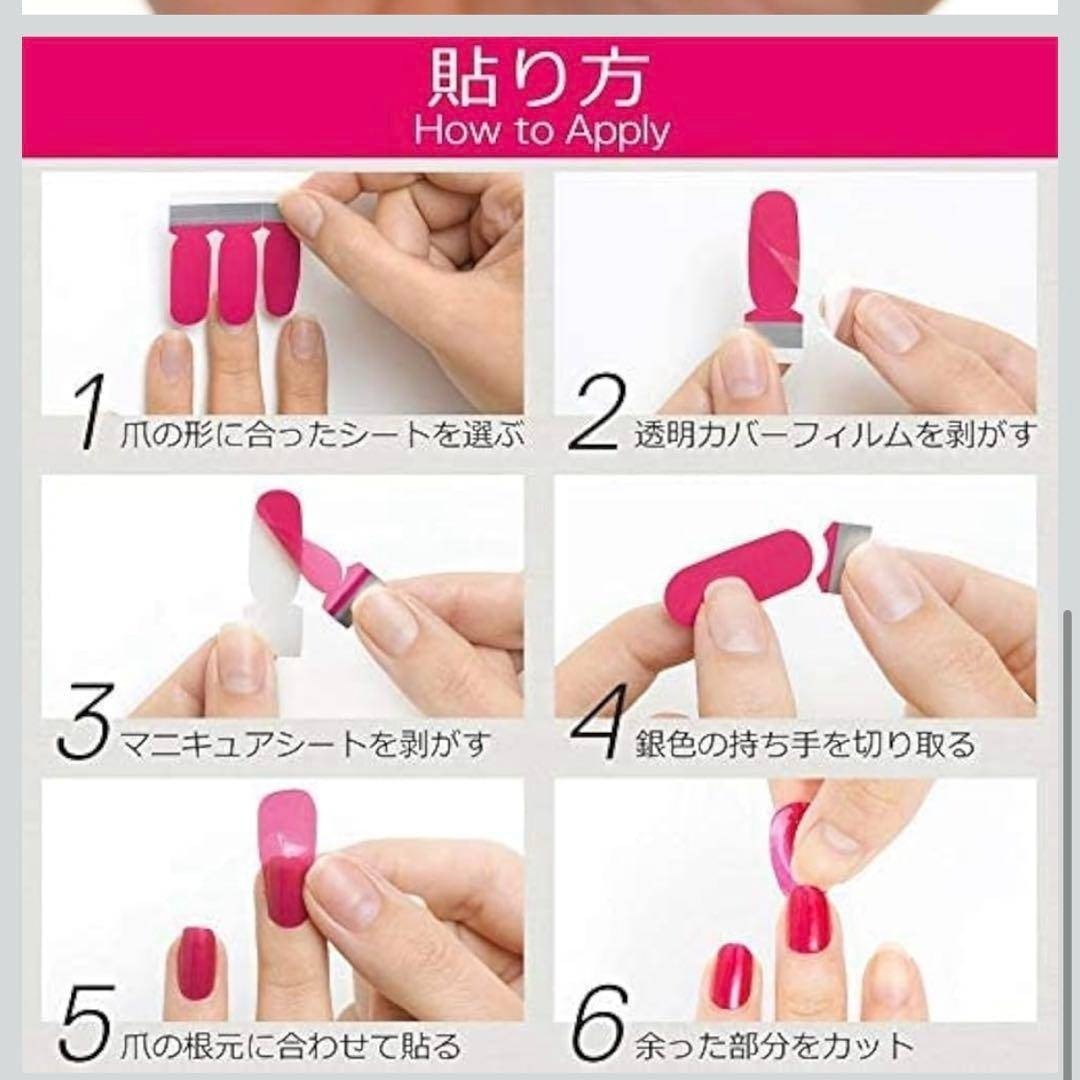 貼り方
How to Apply

1 爪の形に合ったシートを選ぶ

2 透明カバーフィルムを剥がす

3 マニキュアシートを剥がす

4 銀色の持ち手を切り取る

5 爪の根元に合わせて貼る

6 余った部分をカット