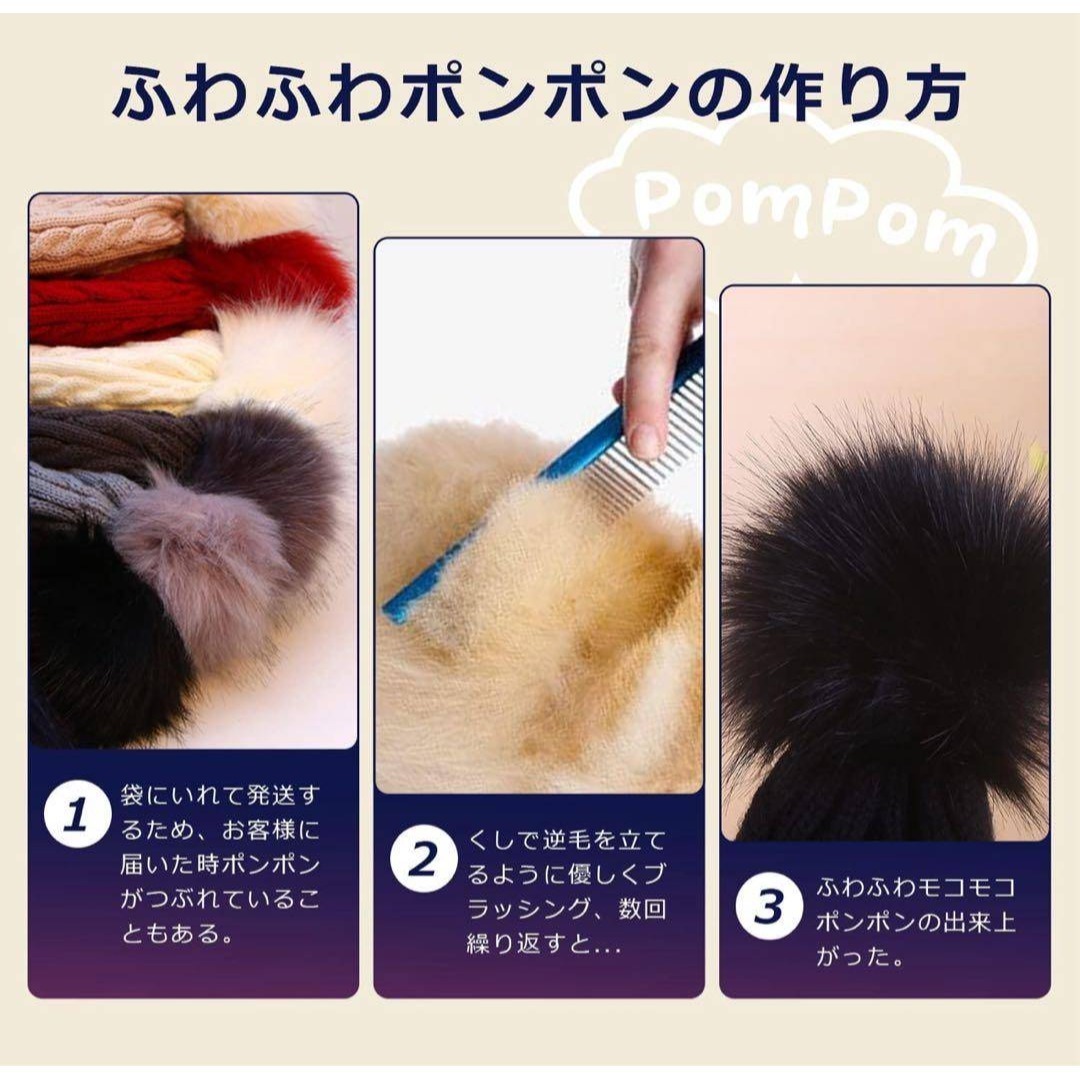 ふわふわポンポンの作り方

PomPom

1 袋にいれて発送するため、お客様に届いた時ポンポンがつぶれていることもある。

2 くしで逆毛を立てるように優しくブラッシング、数回繰り返すと...

3 ふわふわモコモコポンポンの出来上がった。