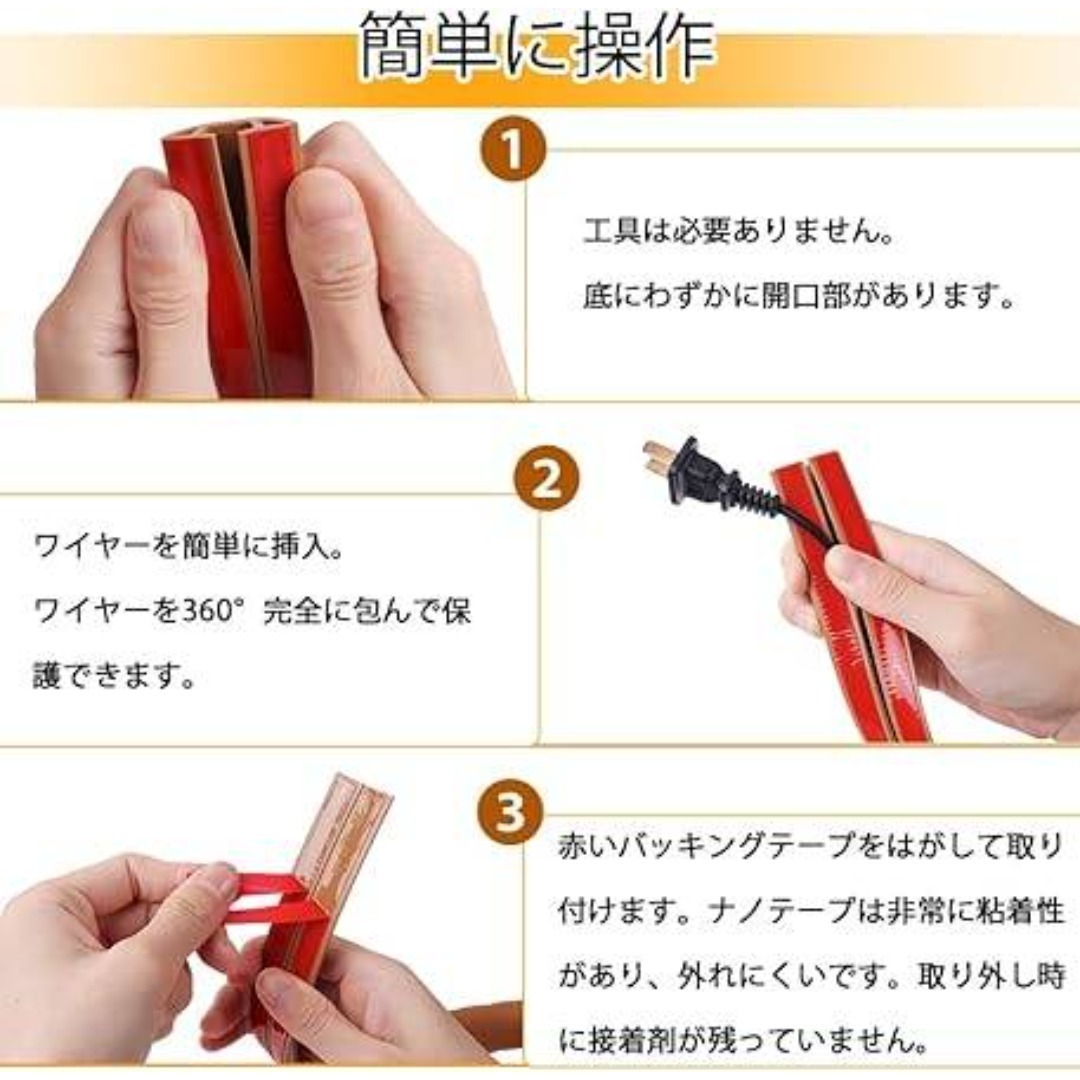 簡単に操作

1

工具は必要ありません。

底にわずかに開口部があります。

2

ワイヤーを簡単に挿入。

ワイヤーを360° 完全に包んで保護できます。

3

赤いバッキングテープをはがして取り付けます。ナノテープは非常に粘着性があり、外れにくいです。取り外し時に接着剤が残っていません。