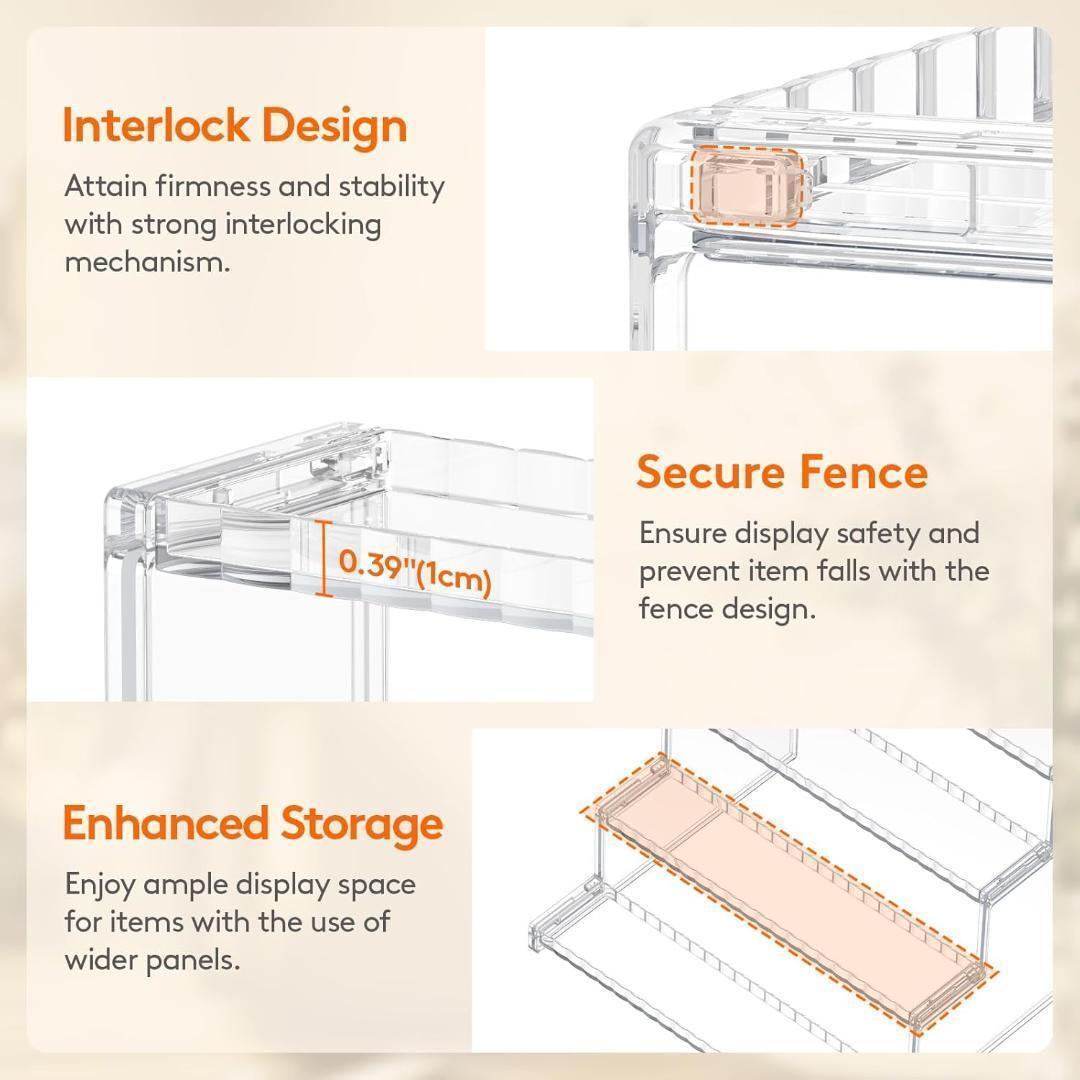 Interlock Design

Attain firmness and stability with strong interlocking mechanism.

0.39"(1cm)

Secure Fence

Ensure display safety and prevent item falls with the fence design.

Enhanced Storage

Enjoy ample display space for items with the use of wider panels.