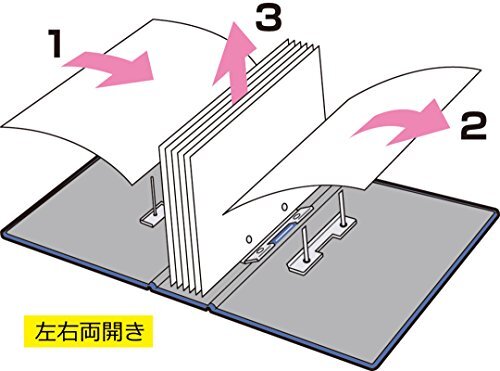 1
3
2
左右両開き