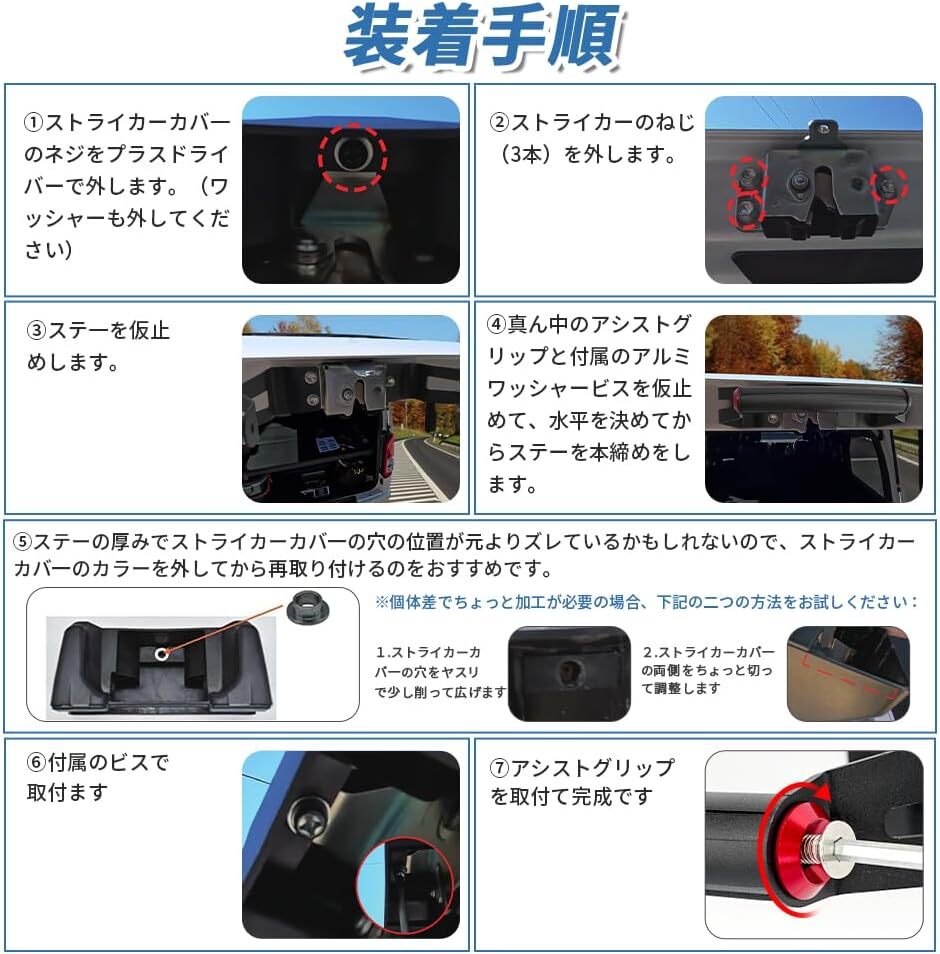 装着手順

①ストライカーカバーのネジをプラスドライバーで外します。（ワッシャーも外してください）

②ストライカーのねじ（3本）を外します。

③ステーを仮止めします。

④真ん中のアシストグリップと付属のアルミワッシャービスを仮止めて、水平を決めてからステーを本締めをします。

⑤ステーの厚みでストライカーカバーの穴の位置が元よりズレているかもしれないので、ストライカーカバーのカラーを外してから再取り付けるのをおすすめです。

※個体差でちょっと加工が必要の場合、下記の二つの方法をお試しください：

1.ストライカーカバーの穴をヤスリで少し削って広げます

2.ストライカーカバーの両側をちょっと切って調整します

⑥付属のビスで取付ます

⑦アシストグリップを取付て完成です