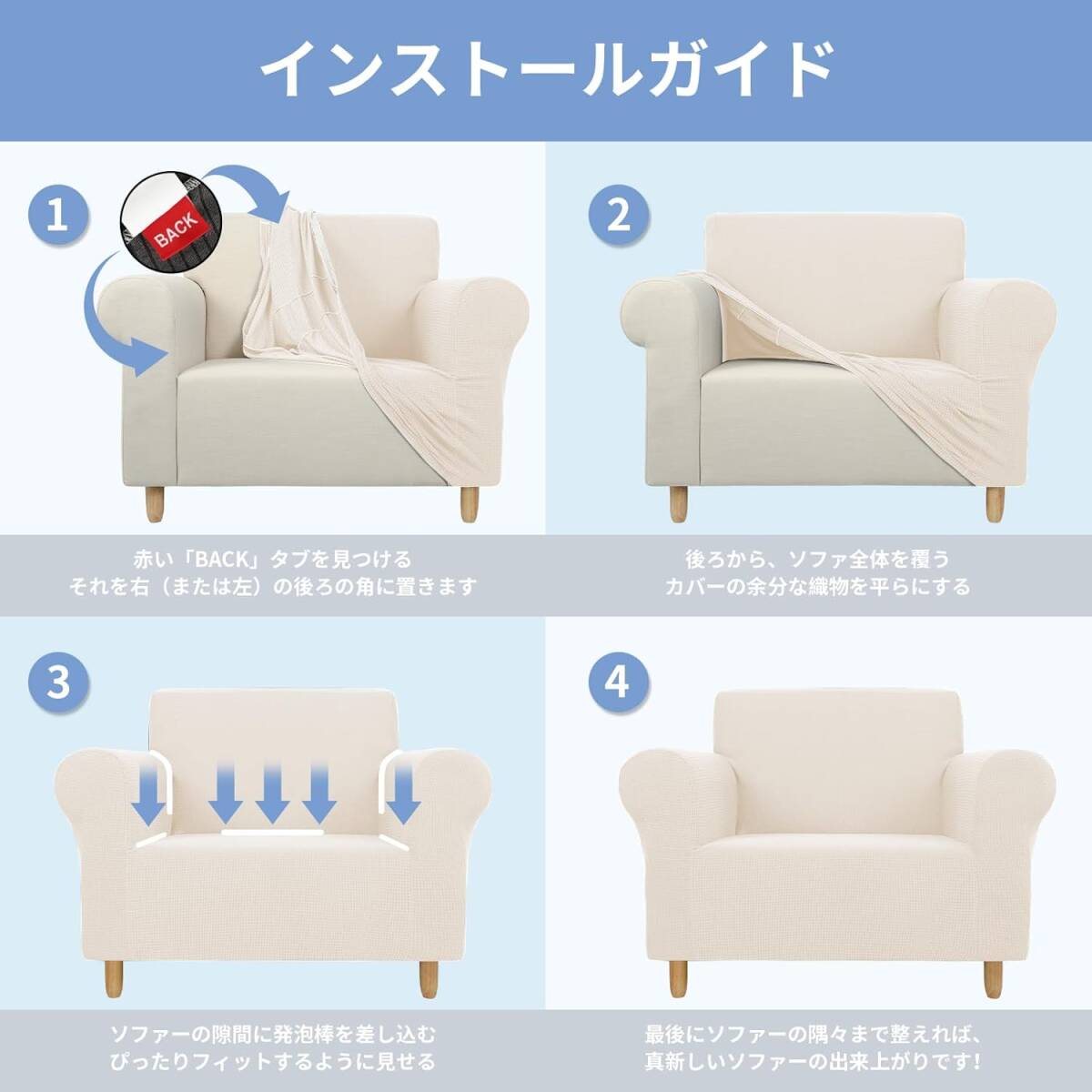 インストールガイド

1

BACK

赤い「BACK」タブを見つける
それを右（または左）の後ろの角に置きます

2

後ろから、ソファ全体を覆う
カバーの余分な織物を平らにする

3

ソファーの隙間に発泡棒を差し込む
ぴったりフィットするように見せる

4

最後にソファーの隅々まで整えれば、
真新しいソファーの出来上がりです！