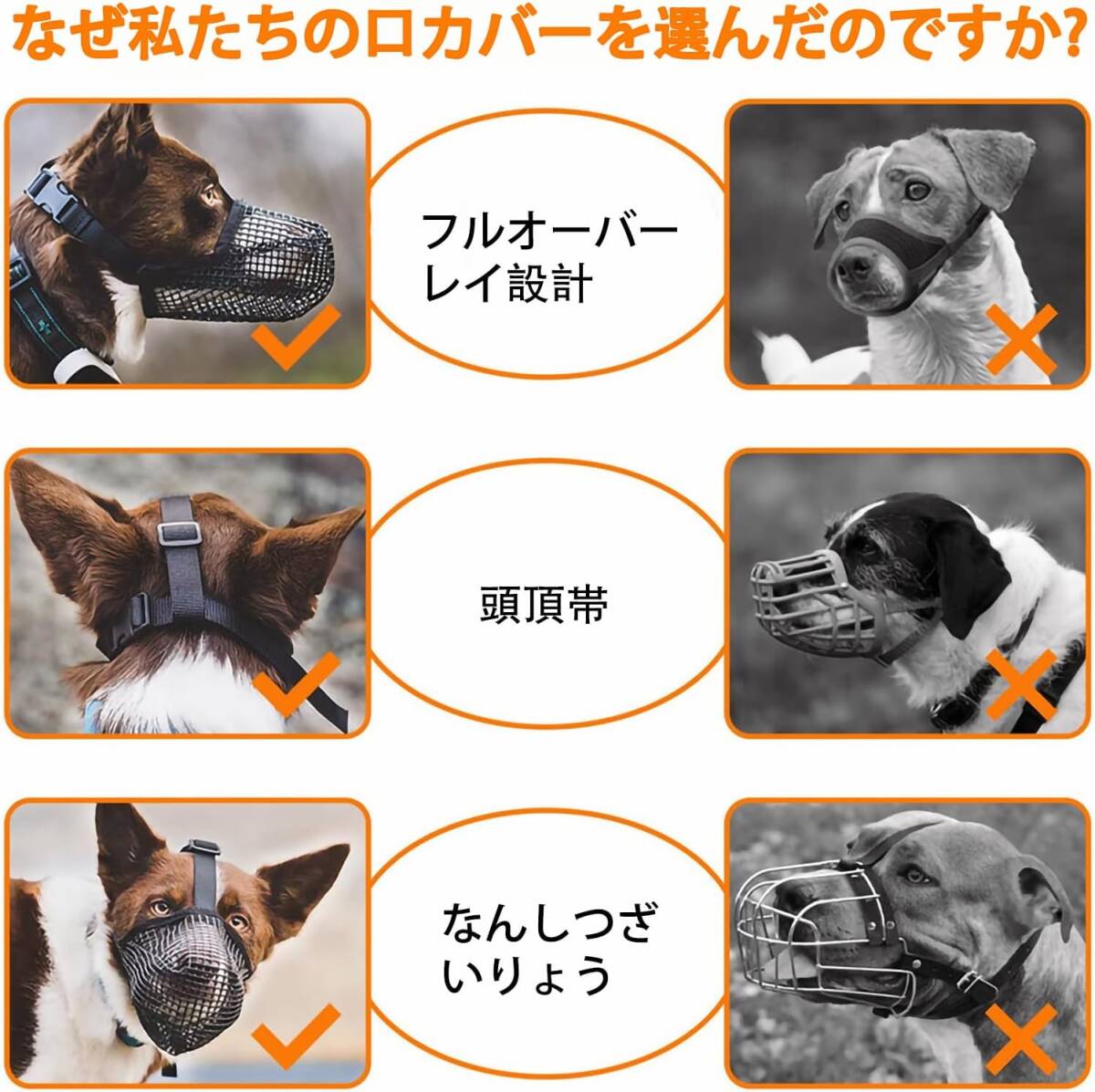 なぜ私たちの口カバーを選んだのですか?

フルオーバーレイ設計

頭頂帯

なんしつざいりょう