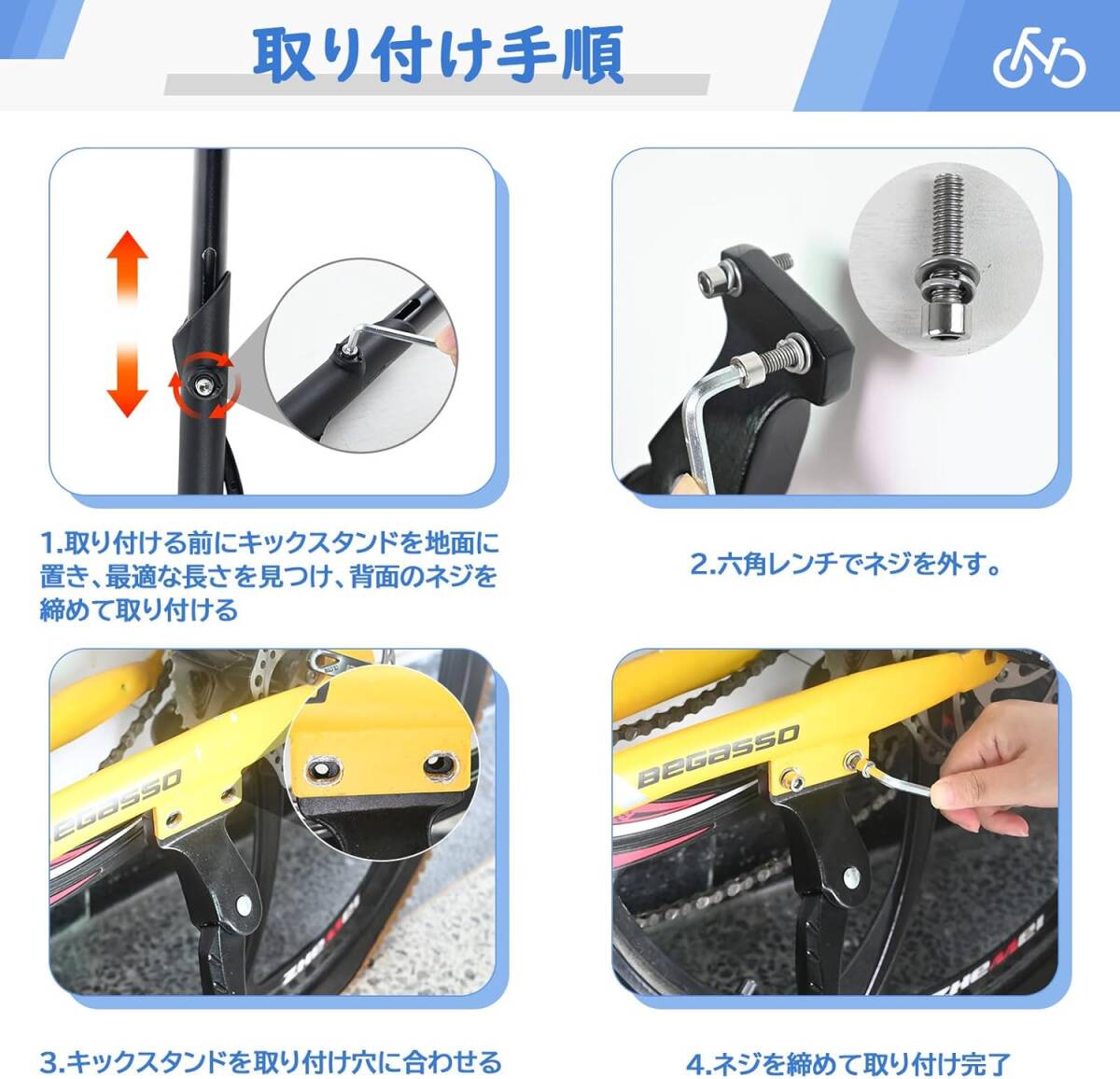 取り付け手順

1.取り付ける前にキックスタンドを地面に置き、最適な長さを見つけ、背面のネジを締めて取り付ける

2.六角レンチでネジを外す。

BEGASSO

BEGASSO

3.キックスタンドを取り付け穴に合わせる

4.ネジを締めて取り付け完了