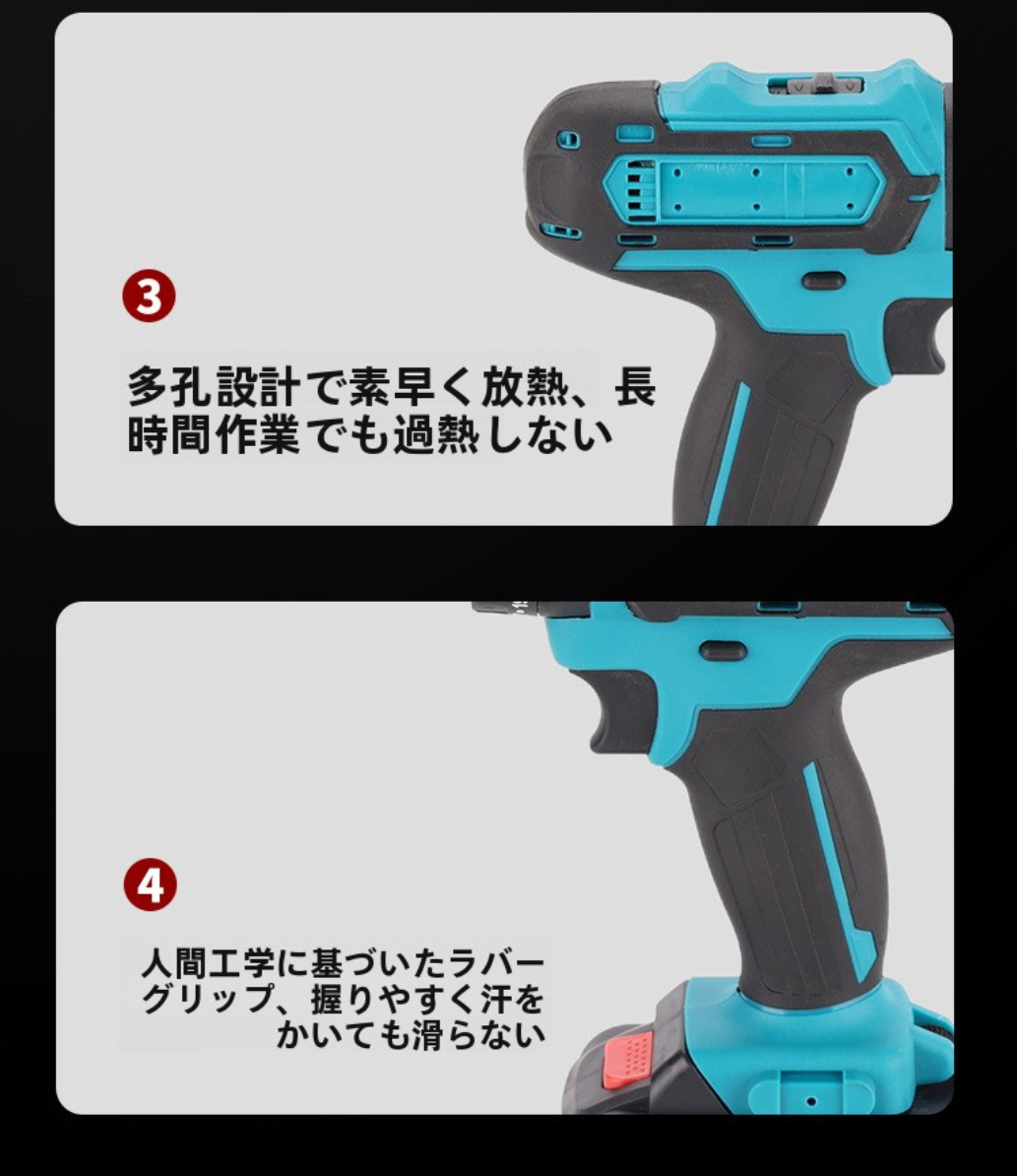 3

多孔設計で素早く放熱、長時間作業でも過熱しない

4

人間工学に基づいたラバーグリップ、握りやすく汗をかいても滑らない