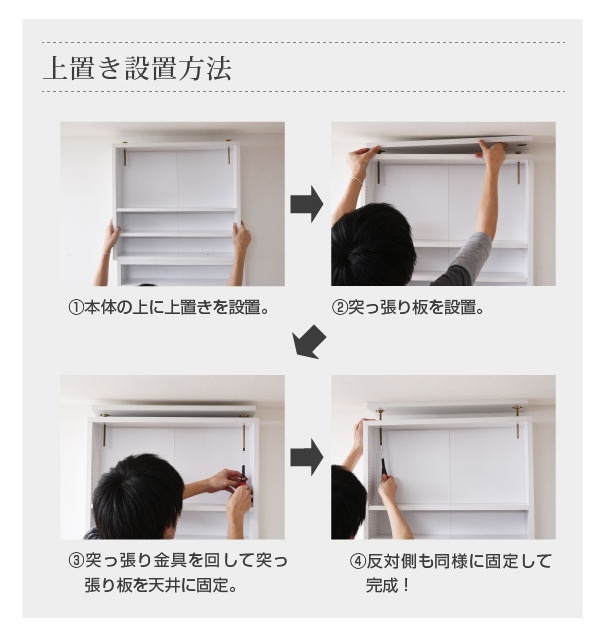 上置き設置方法

①本体の上に上置きを設置。

②突っ張り板を設置。

③突っ張り金具を回して突っ張り板を天井に固定。

④反対側も同様に固定して完成！