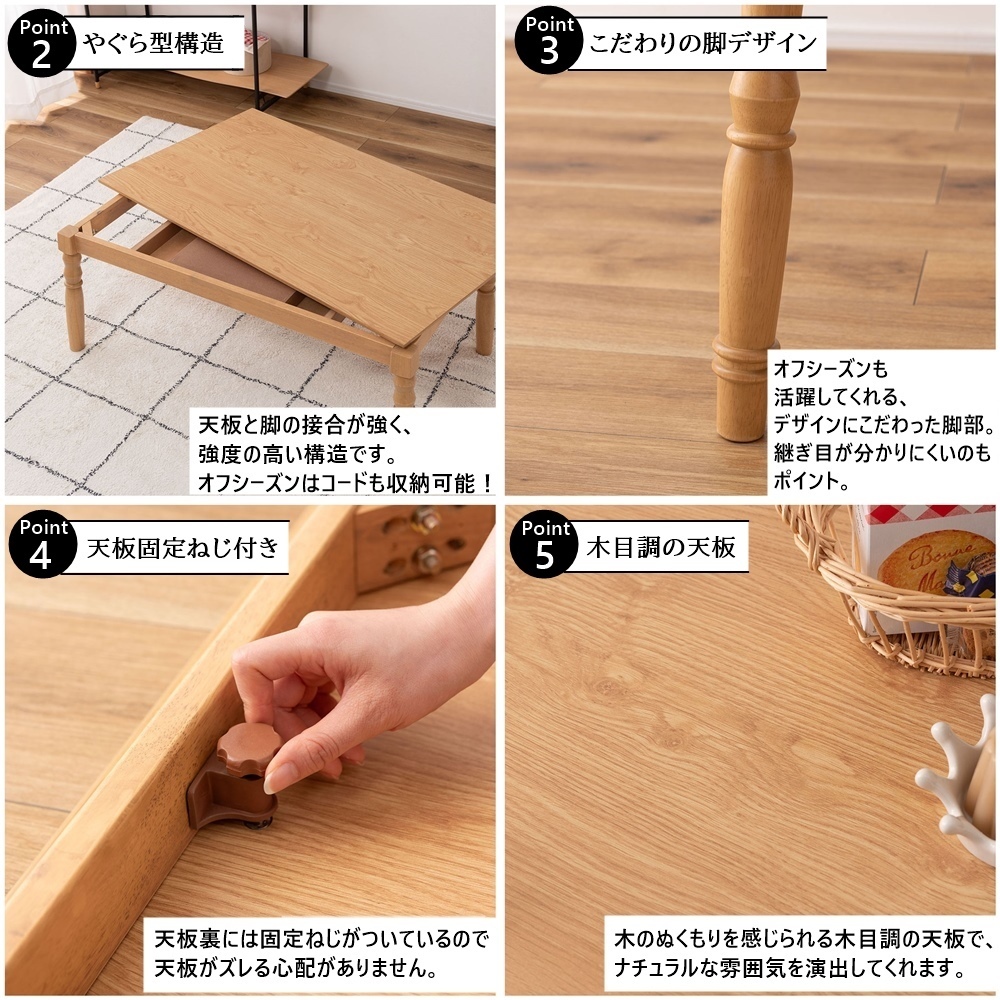 Point 2 やぐら型構造

天板と脚の接合が強く、強度の高い構造です。オフシーズンはコードも収納可能！

Point 3 こだわりの脚デザイン

オフシーズンも活躍してくれる、デザインにこだわった脚部。継ぎ目が分かりにくいのもポイント。

Point 4 天板固定ねじ付き

天板裏には固定ねじがついているので天板がズレる心配がありません。

Point 5 木目調の天板

Bonne Ma

木のぬくもりを感じられる木目調の天板で、ナチュラルな雰囲気を演出してくれます。