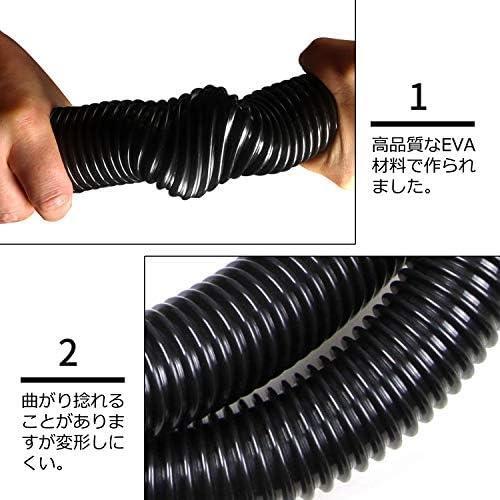 1

高品質なEVA材料で作られました。

2

曲がり捻れることがありますが変形しにくい。