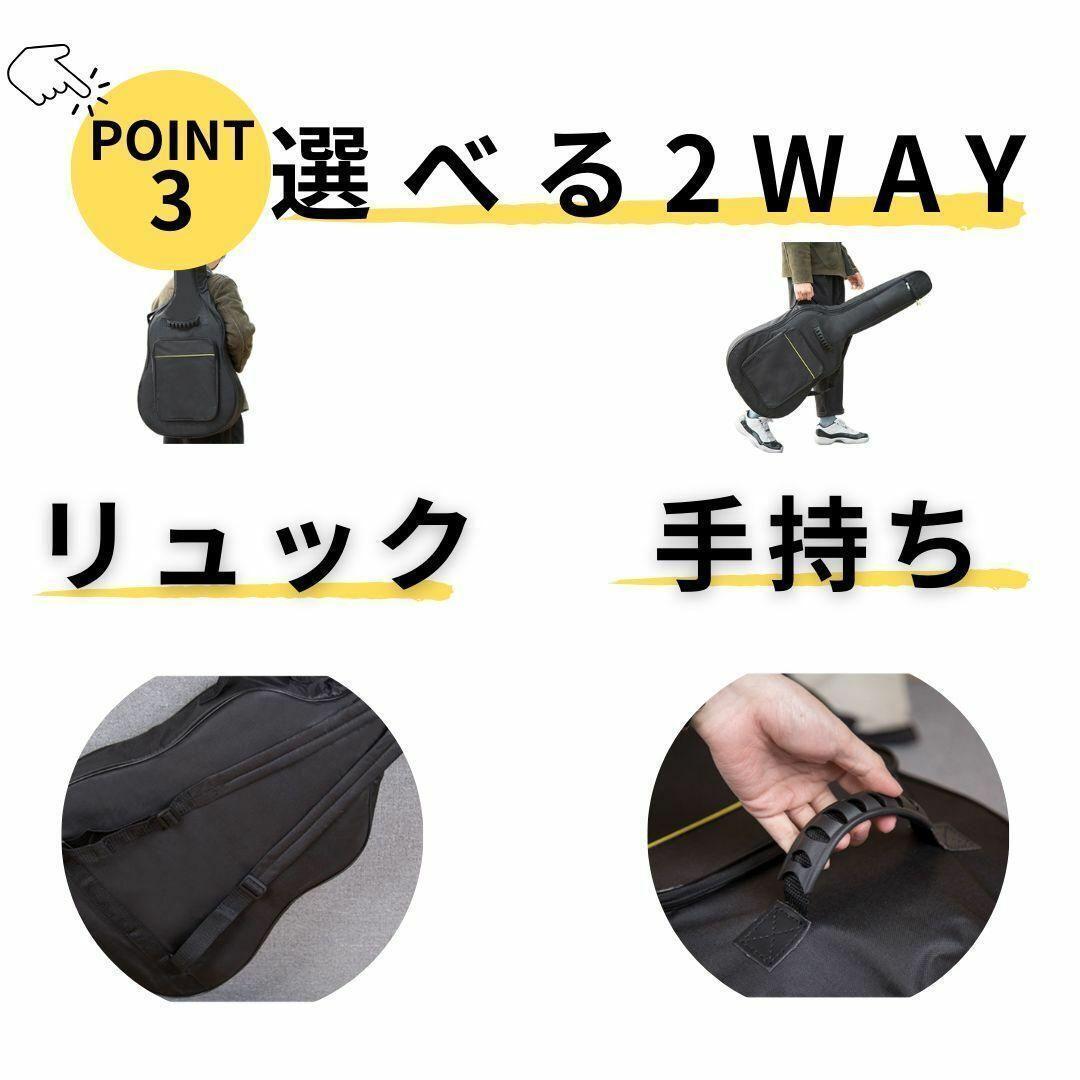 POINT 3

選べる2WAY

リュック

手持ち