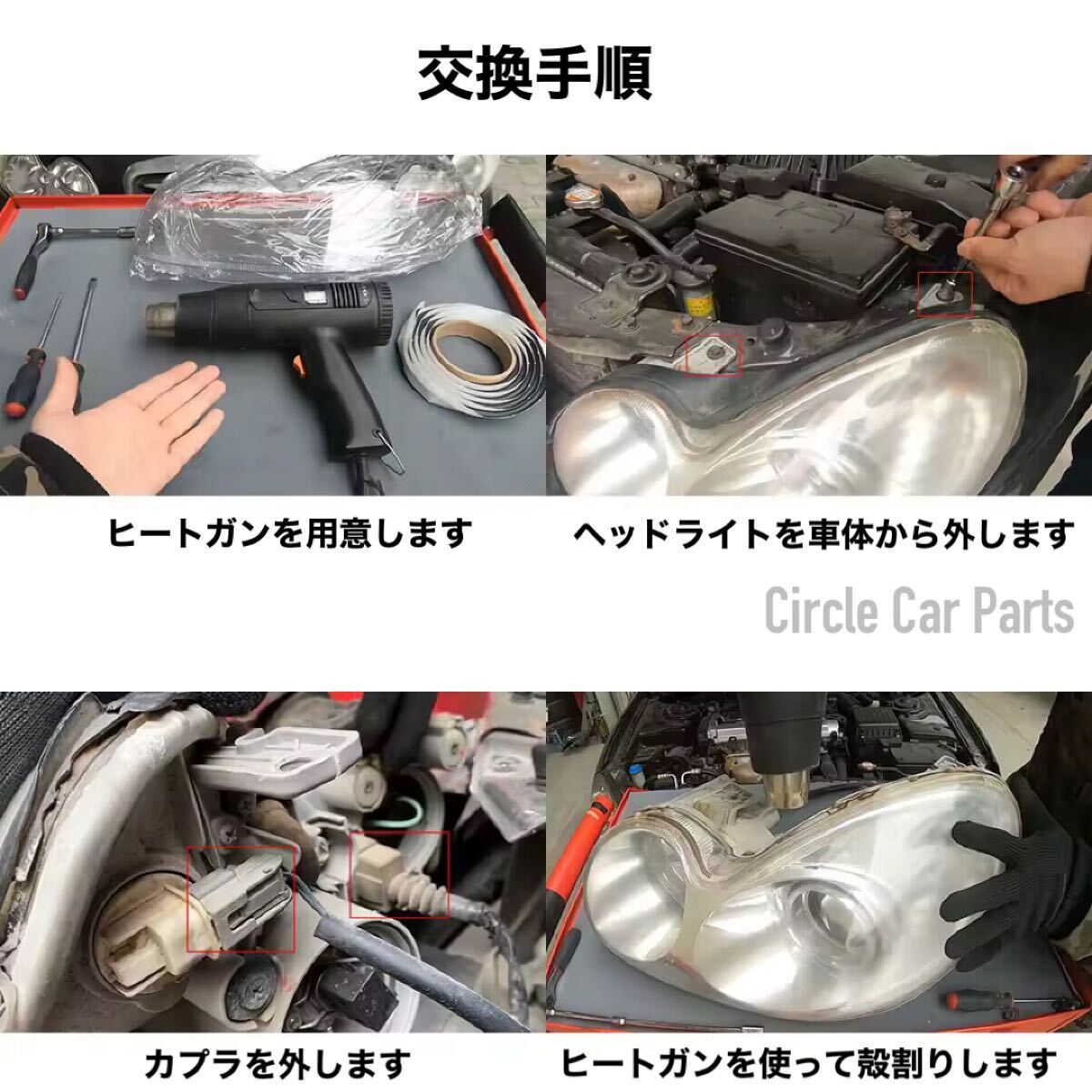 交換手順

ヒートガンを用意します

ヘッドライトを車体から外します

Circle Car Parts

カプラを外します

ヒートガンを使って殻割りします