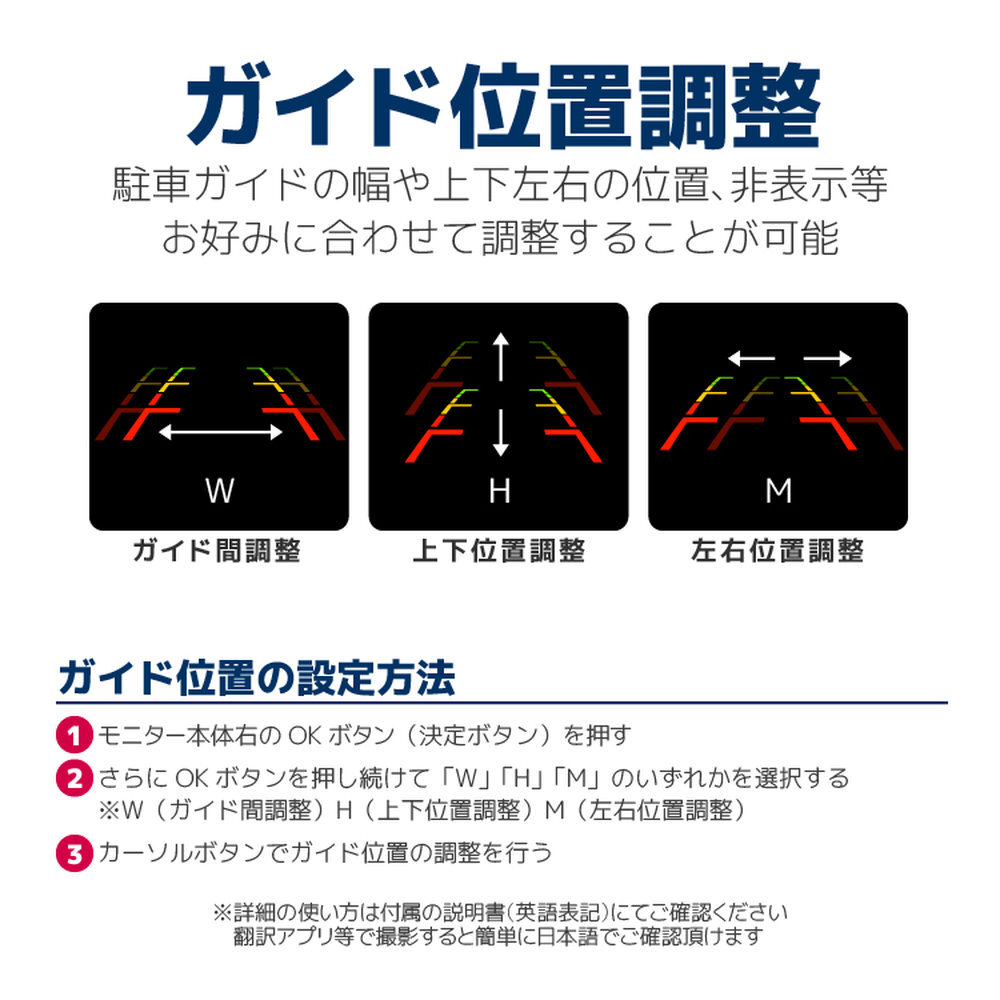 ガイド位置調整

駐車ガイドの幅や上下左右の位置、非表示等
お好みに合わせて調整することが可能

W

ガイド間調整

H

上下位置調整

M

左右位置調整

ガイド位置の設定方法

1 モニター本体右の OK ボタン（決定ボタン）を押す

2 さらに OK ボタンを押し続けて「W」「H」「M」のいずれかを選択する
※W（ガイド間調整）H（上下位置調整）M（左右位置調整）

3 カーソルボタンでガイド位置の調整を行う

※詳細の使い方は付属の説明書（英語表記）にてご確認ください
翻訳アプリ等で撮影すると簡単に日本語でご確認頂けます