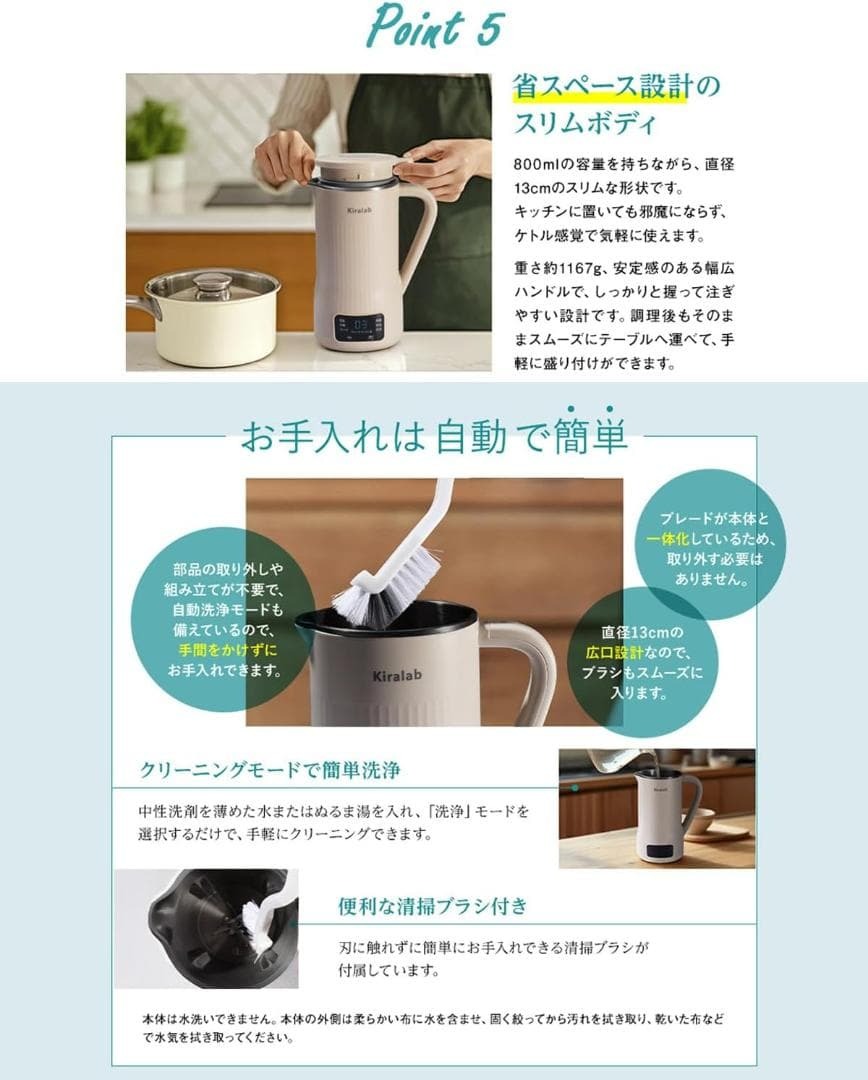 Point 5

省スペース設計のスリムボディ

800mlの容量を持ちながら、直径13cmのスリムな形状です。キッチンに置いても邪魔にならず、ケトル感覚で気軽に使えます。

重さ約1167g、安定感のある幅広ハンドルで、しっかりと握って注ぎやすい設計です。調理後もそのままスムーズにテーブルへ運べて、手軽に盛り付けができます。

Kiralab

お手入れは自動で簡単

部品の取り外しや組み立てが不要で、自動洗浄モードも備えているので、手間をかけずにお手入れできます。

ブレードが本体と一体化しているため、取り外す必要はありません。

直径13cmの広口設計なので、ブラシもスムーズに入ります。

Kiralab

クリーニングモードで簡単洗浄

中性洗剤を薄めた水またはぬるま湯を入れ、「洗浄」モードを選択するだけで、手軽にクリーニングできます。

Kiralab

便利な清掃ブラシ付き

刃に触れずに簡単にお手入れできる清掃ブラシが付属しています。

本体は水洗いできません。本体の外側は柔らかい布に水を含ませ、固く絞ってから汚れを拭き取り、乾いた布などで水気を拭き取ってください。