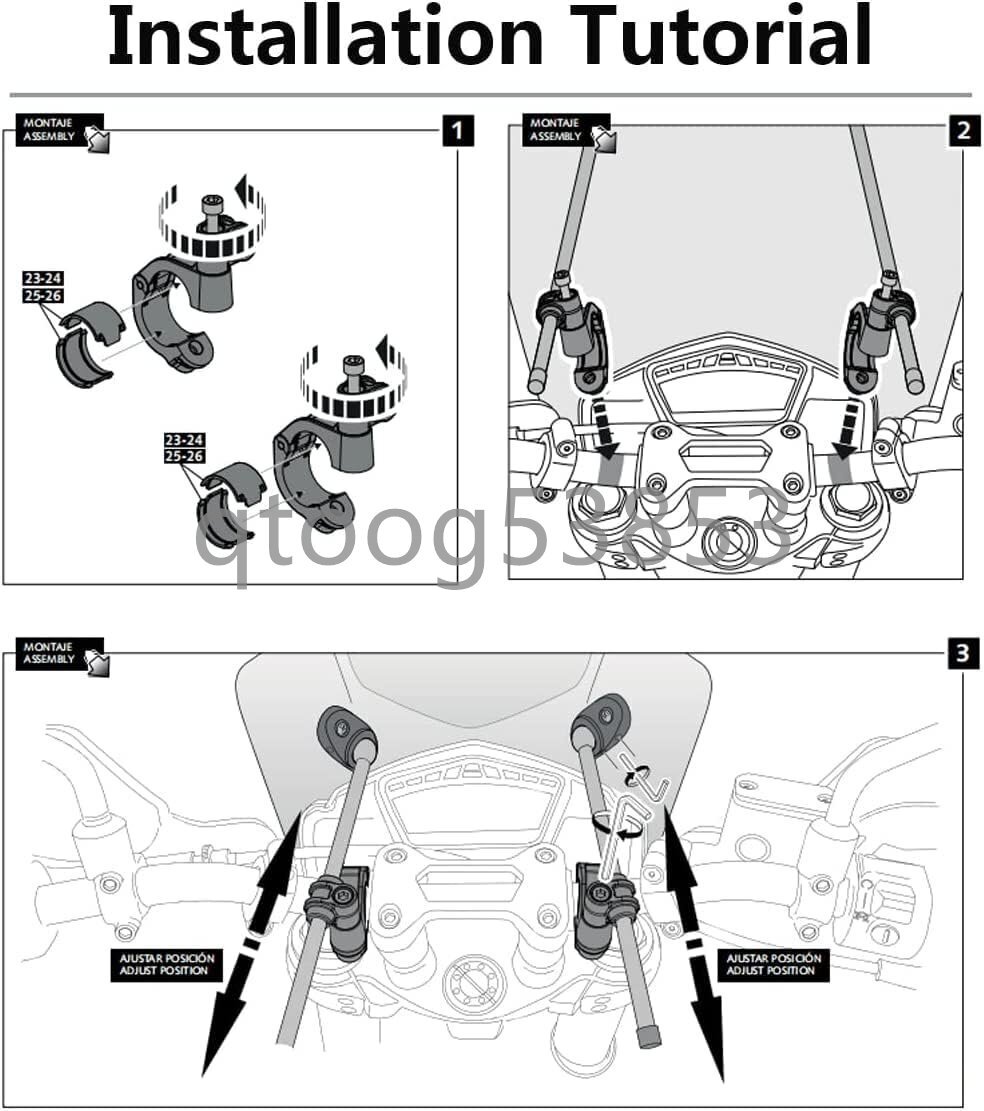 Installation Tutorial

MONTAJE ASSEMBLY

1

23-24
25-26

23-24
25-26

MONTAJE ASSEMBLY

2

qtoog53853

MONTAJE ASSEMBLY

3

AJUSTAR POSICIÓN
ADJUST POSITION

AJUSTAR POSICIÓN
ADJUST POSITION