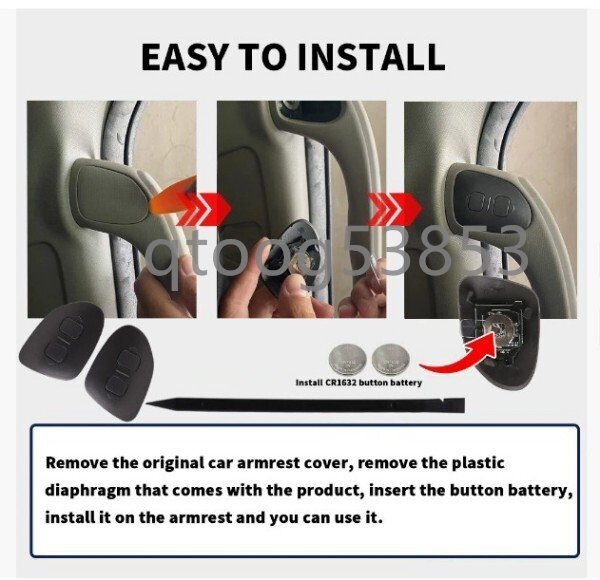 EASY TO INSTALL

qtoog53853

Install CR1632 button battery

Remove the original car armrest cover, remove the plastic diaphragm that comes with the product, insert the button battery, install it on the armrest and you can use it.