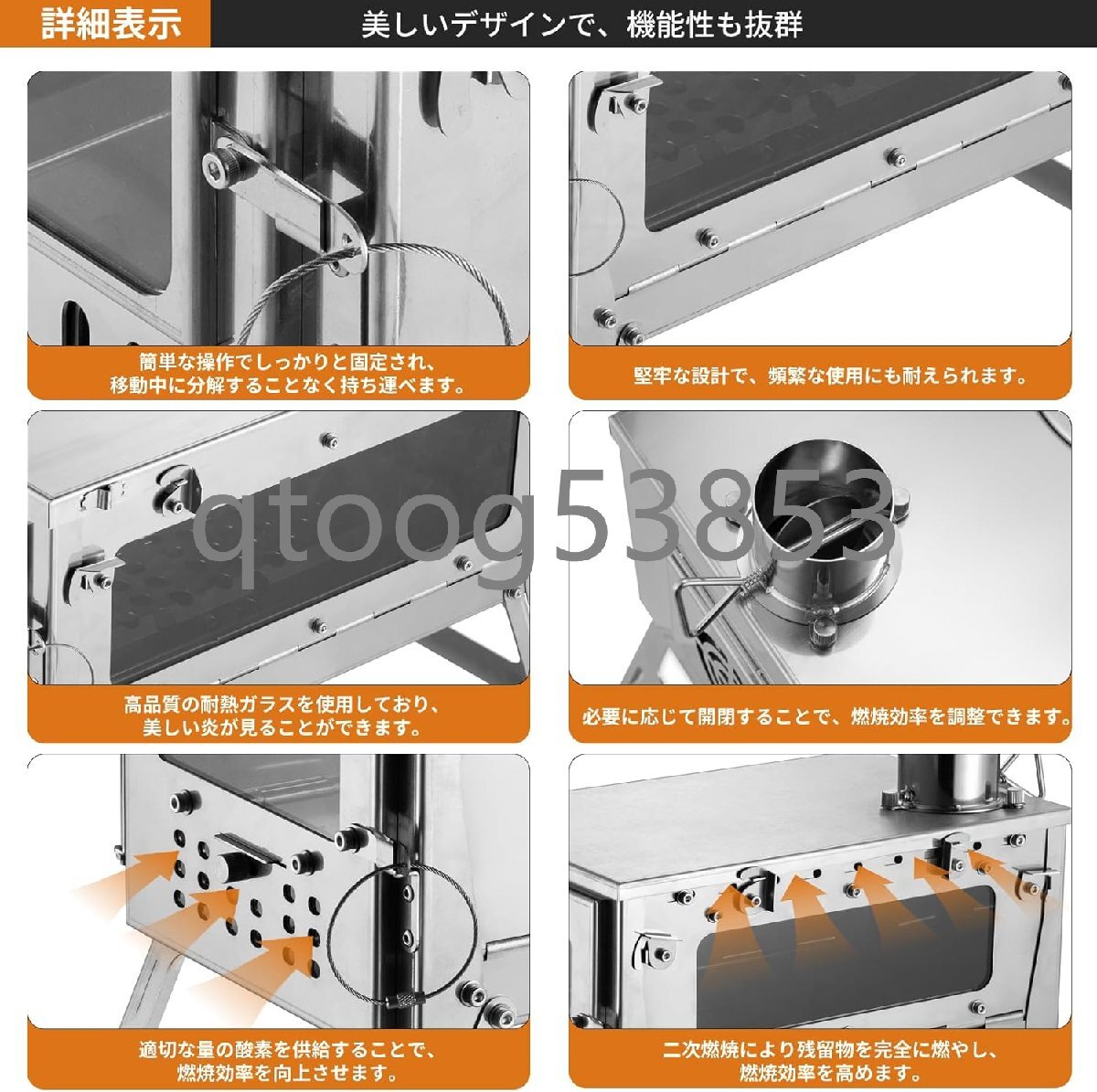 詳細表示

美しいデザインで、機能性も抜群

簡単な操作でしっかりと固定され、移動中に分解することなく持ち運べます。

堅牢な設計で、頻繁な使用にも耐えられます。

qtoog53853

高品質の耐熱ガラスを使用しており、美しい炎が見ることができます。

必要に応じて開閉することで、燃焼効率を調整できます。

適切な量の酸素を供給することで、燃焼効率を向上させます。

二次燃焼により残留物を完全に燃やし、燃焼効率を高めます。