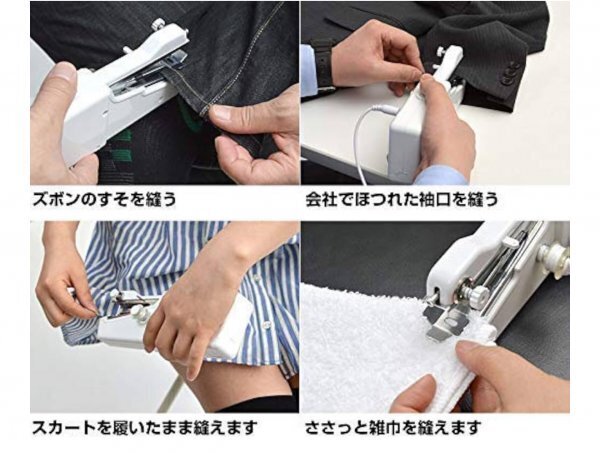 ズボンのすそを縫う

会社でほつれた袖口を縫う

スカートを履いたまま縫えます

ささっと雑巾を縫えます