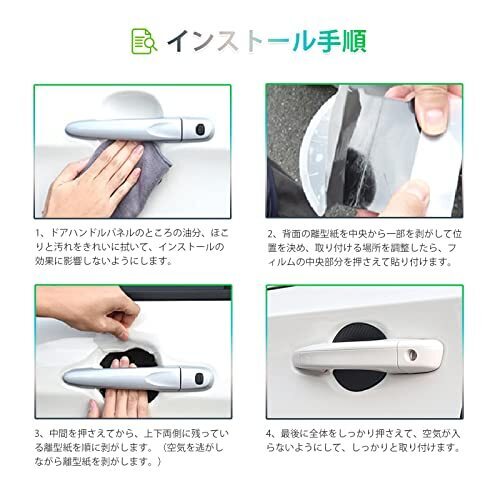 インストール手順

1、ドアハンドルパネルのところの油分、ほこりと汚れをきれいに拭いて、インストールの効果に影響しないようにします。

2、背面の離型紙を中央から一部を剥がして位置を決め、取り付ける場所を調整したら、フィルムの中央部分を押さえて貼り付けます。

3、中間を押さえてから、上下両側に残っている離型紙を順に剥がします。（空気を逃がしながら離型紙を剥がします。）

4、最後に全体をしっかり押さえて、空気が入らないようにして、しっかりと取り付けます。