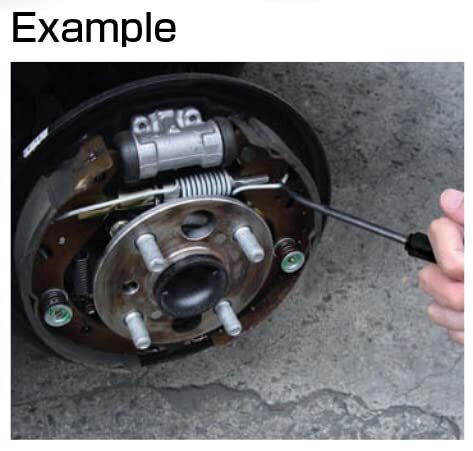 Example