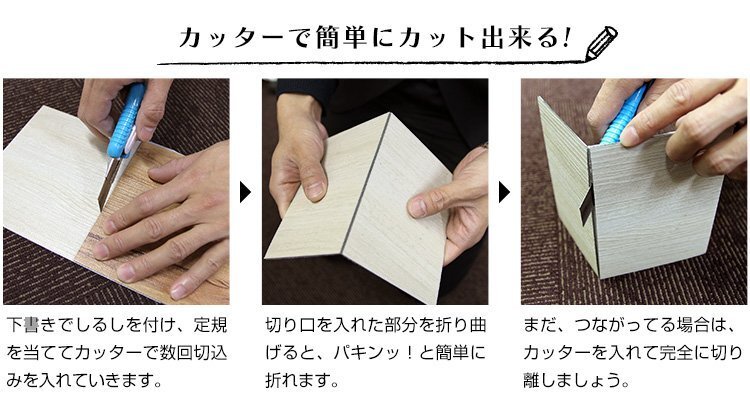 カッターで簡単にカット出来る!

下書きでしるしを付け、定規を当ててカッターで数回切込みを入れていきます。

切り口を入れた部分を折り曲げると、パキンッ!と簡単に折れます。

まだ、つながってる場合は、カッターを入れて完全に切り離しましょう。