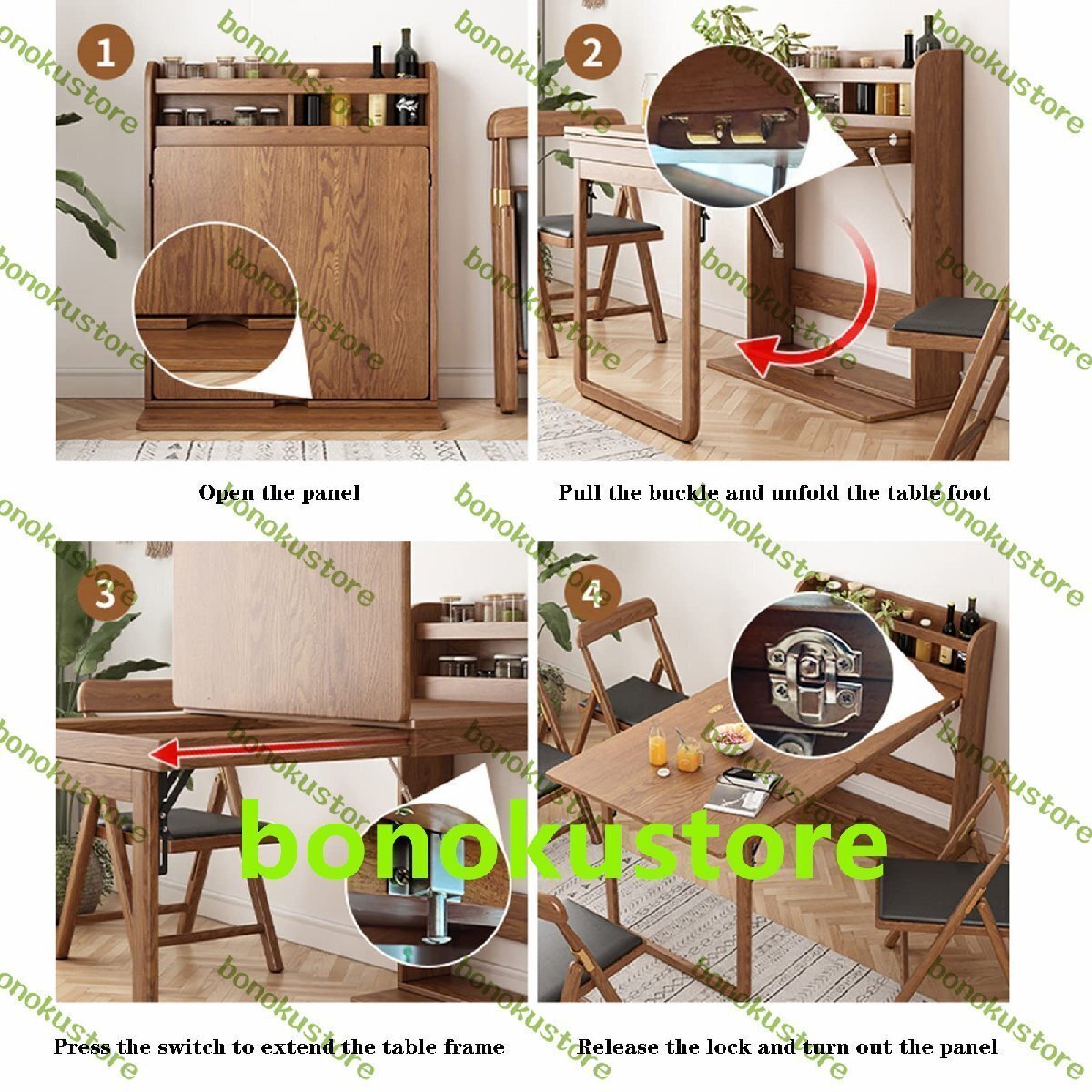 1

2

Open the panel

Pull the buckle and unfold the table foot

3

4

bonokustore

Press the switch to extend the table frame

Release the lock and turn out the panel