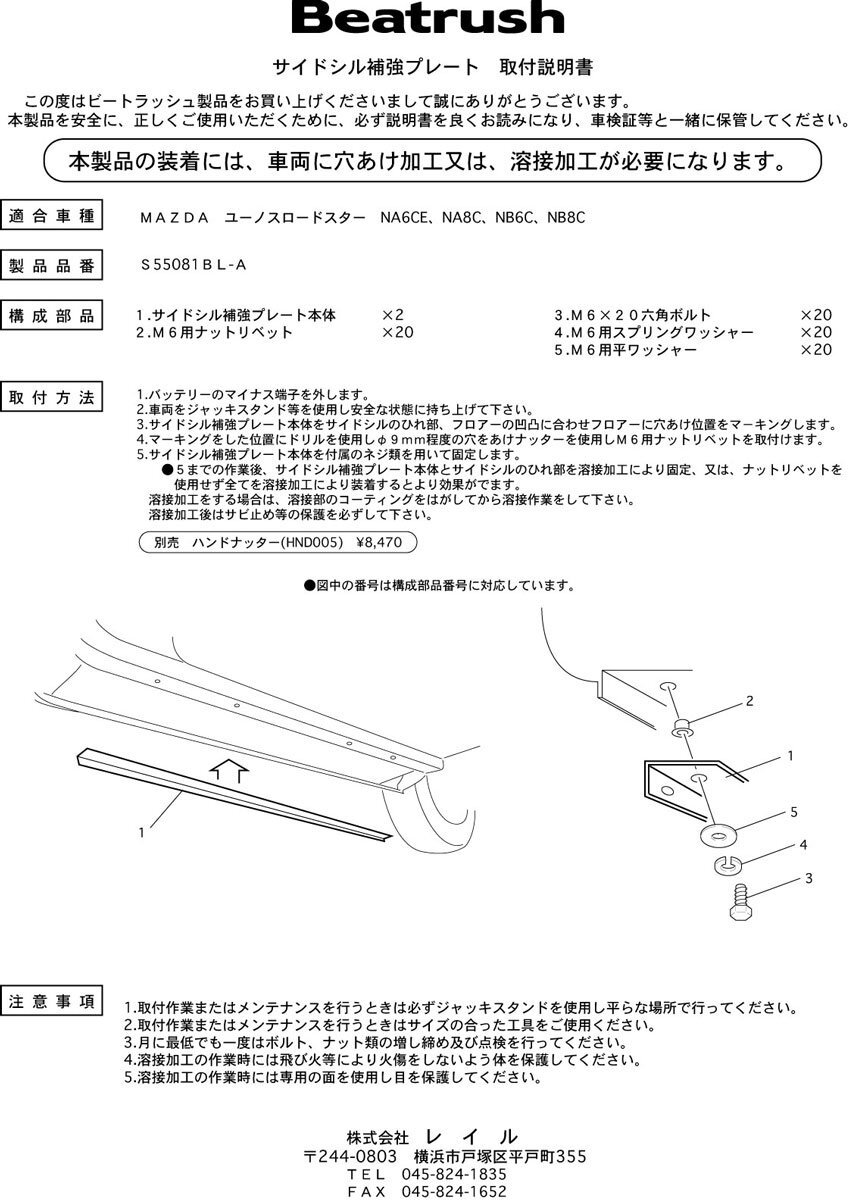 Beatrush

サイドシル補強プレート　取付説明書

この度はビートラッシュ製品をお買い上げくださいまして誠にありがとうございます。
本製品を安全に、正しくご使用いただくために、必ず説明書を良くお読みになり、車検証等と一緒に保管してください。

本製品の装着には、車両に穴あけ加工又は、溶接加工が必要になります。

適合車種　ＭＡＺＤＡ　ユーノスロードスター　NA6CE、NA8C、NB6C、NB8C

製品品番　S55081ＢＬ-Ａ

構成部品
1.サイドシル補強プレート本体　×2
2.Ｍ６用ナットリベット　×20
3.Ｍ６×２０六角ボルト　×20
4.Ｍ６用スプリングワッシャー　×20
5.Ｍ６用平ワッシャー　×20

取付方法
1.バッテリーのマイナス端子を外します。
2.車両をジャッキスタンド等を使用し安全な状態に持ち上げて下さい。
3.サイドシル補強プレート本体をサイドシルのひれ部、フロアーの凹凸に合わせフロアーに穴あけ位置をマーキングします。
4.マーキングをした位置にドリルを使用しφ９mm程度の穴をあけナッターを使用しＭ６用ナットリベットを取付けます。
5.サイドシル補強プレート本体を付属のネジ類を用いて固定します。
●５までの作業後、サイドシル補強プレート本体とサイドシルのひれ部を溶接加工により固定、又は、ナットリベットを使用せず全てを溶接加工により装着するとより効果がでます。
溶接加工をする場合は、溶接部のコーティングをはがしてから溶接作業をして下さい。
溶接加工後はサビ止め等の保護を必ずして下さい。

別売　ハンドナッター(HND005)　¥8,470

●図中の番号は構成部品番号に対応しています。

1

2
1
5
4
3

注意事項
1.取付作業またはメンテナンスを行うときは必ずジャッキスタンドを使用し平らな場所で行ってください。
2.取付作業またはメンテナンスを行うときはサイズの合った工具をご使用ください。
3.月に最低でも一度はボルト、ナット類の増し締め及び点検を行ってください。
4.溶接加工の作業時には飛び火等により火傷をしないよう体を保護してください。
5.溶接加工の作業時には専用の面を使用し目を保護してください。

株式会社　レ　イ　ル
〒244-0803　横浜市戸塚区平戸町355
ＴＥＬ　045-824-1835
ＦＡＸ　045-824-1652