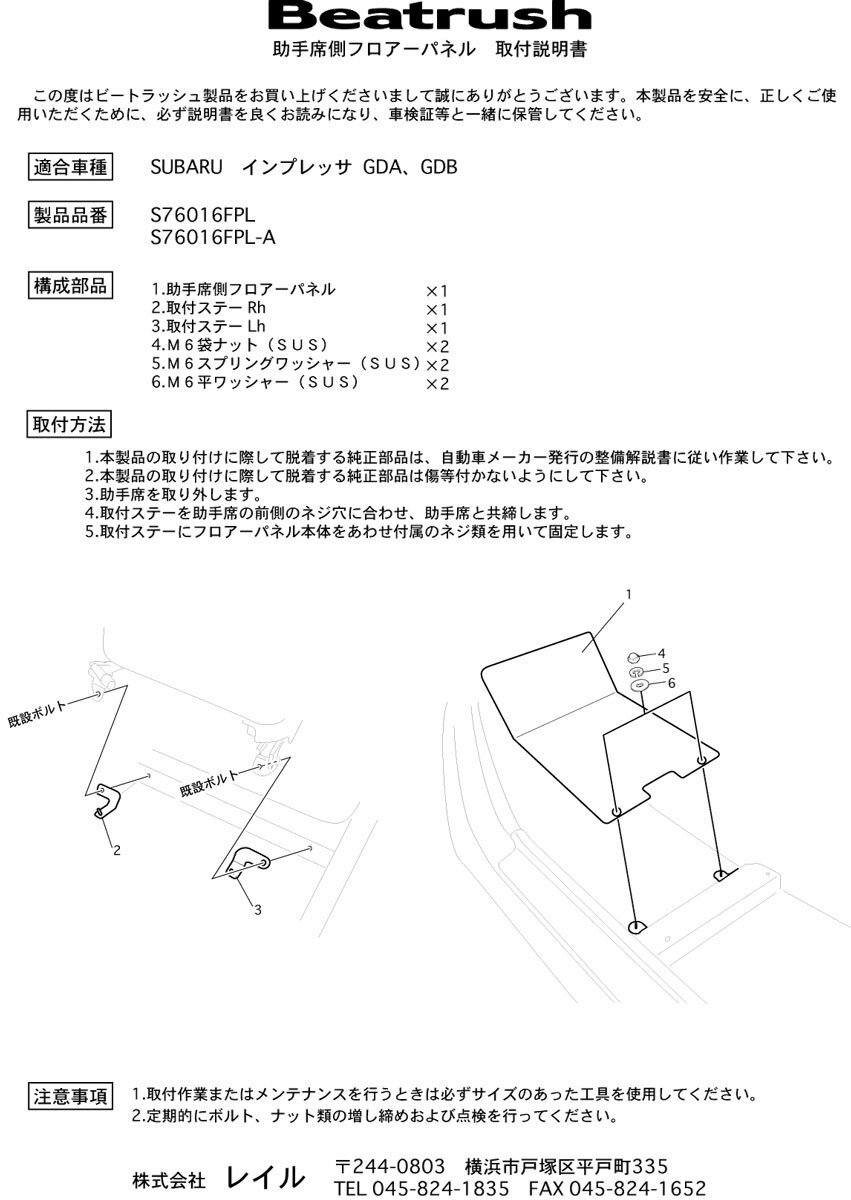 Beatrush
助手席側フロアーパネル　取付説明書

この度はビートラッシュ製品をお買い上げくださいまして誠にありがとうございます。本製品を安全に、正しくご使用いただくために、必ず説明書を良くお読みになり、車検証等と一緒に保管してください。

適合車種　SUBARU　インプレッサ　GDA、GDB

製品品番　S76016FPL
S76016FPL-A

構成部品
| | |
|---|---|
| 1.助手席側フロアーパネル | ×1 |
| 2.取付ステー Rh | ×1 |
| 3.取付ステー Lh | ×1 |
| 4.M６袋ナット（ＳＵＳ） | ×2 |
| 5.M６スプリングワッシャー（ＳＵＳ） | ×2 |
| 6.M６平ワッシャー（ＳＵＳ） | ×2 |

取付方法
1.本製品の取り付けに際して脱着する純正部品は、自動車メーカー発行の整備解説書に従い作業して下さい。
2.本製品の取り付けに際して脱着する純正部品は傷等付かないようにして下さい。
3.助手席を取り外します。
4.取付ステーを助手席の前側のネジ穴に合わせ、助手席と共締します。
5.取付ステーにフロアーパネル本体をあわせ付属のネジ類を用いて固定します。

既設ボルト
既設ボルト
2
3
1
4
5
6

注意事項
1.取付作業またはメンテナンスを行うときは必ずサイズのあった工具を使用してください。
2.定期的にボルト、ナット類の増し締めおよび点検を行ってください。

株式会社　レイル　〒244-0803　横浜市戸塚区平戸町335
TEL 045-824-1835　FAX 045-824-1652