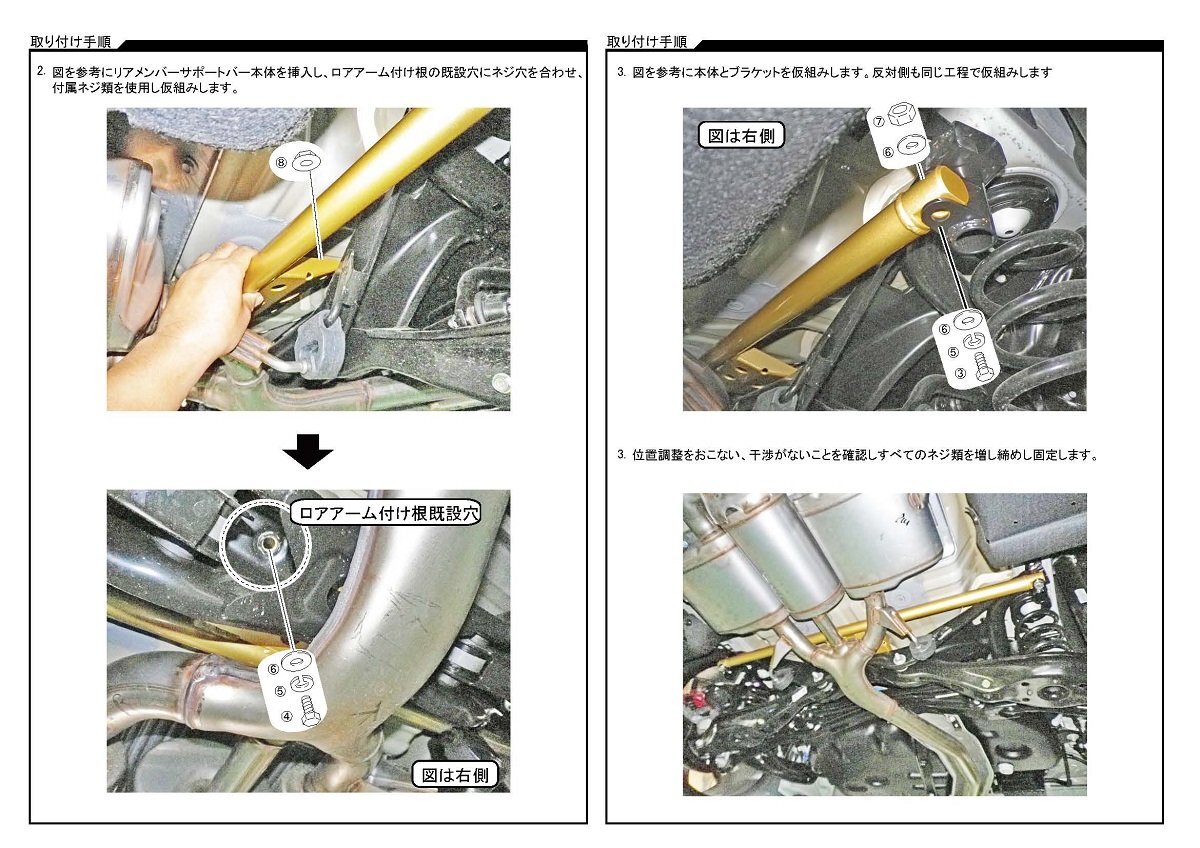 取り付け手順

2. 図を参考にリアメンバーサポートバー本体を挿入し、ロアアーム付け根の既設穴にネジ穴を合わせ、付属ネジ類を使用し仮組みします。

⑧

ロアアーム付け根既設穴

⑥
⑤
④

図は右側

取り付け手順

3. 図を参考に本体とブラケットを仮組みします。反対側も同じ工程で仮組みします

図は右側

⑦
⑥
⑥
⑤
③

3. 位置調整をおこない、干渉がないことを確認しすべてのネジ類を増し締めし固定します。