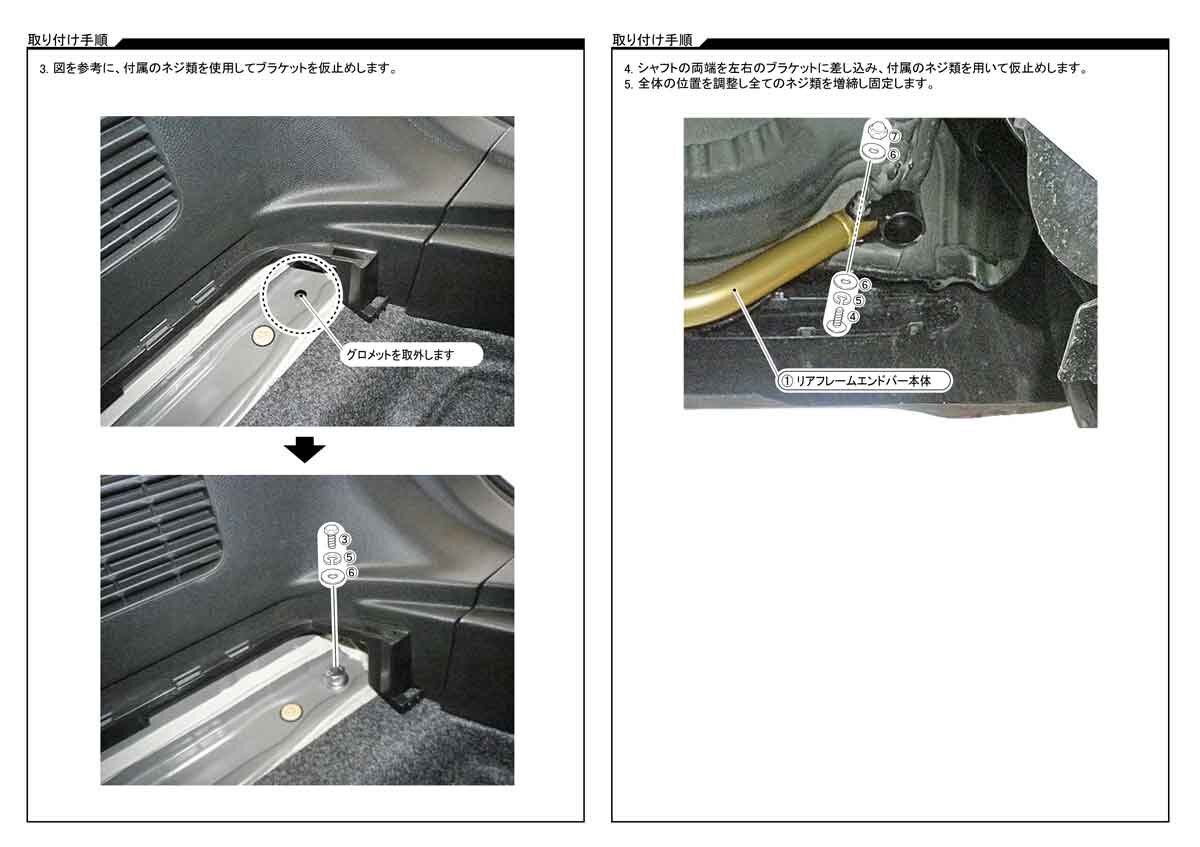 取り付け手順

3. 図を参考に、付属のネジ類を使用してブラケットを仮止めします。

グロメットを取外します

③
⑤
⑥

取り付け手順

4. シャフトの両端を左右のブラケットに差し込み、付属のネジ類を用いて仮止めします。
5. 全体の位置を調整し全てのネジ類を増締し固定します。

⑦
⑥
⑥
⑤
④

① リアフレームエンドバー本体